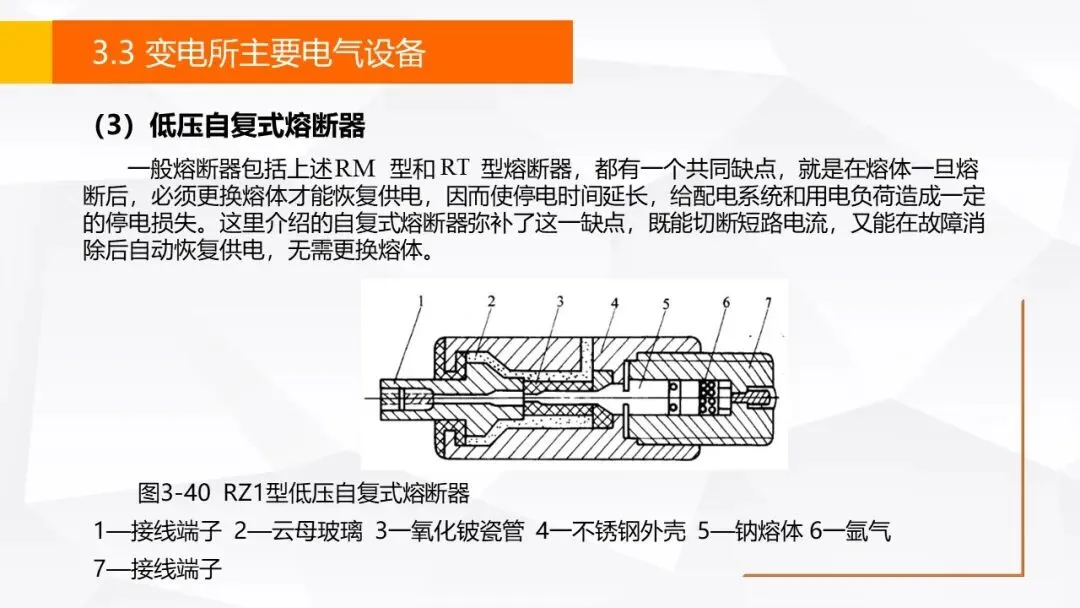 3.3 变电所主要电气设备

（3）低压自复式熔断器

一般熔断器包括上述RM 型和RT 型熔断器，都有一个共同缺点，就是在熔体一旦熔断后，必须更换熔体才能恢复供电，因而使停电时间延长，给配电系统和用电负荷造成一定的停电损失。这里介绍的自复式熔断器弥补了这一缺点，既能切断短路电流，又能在故障消除后自动恢复供电，无需更换熔体。

1 2 3 4 5 6 7

图3-40 RZ1型低压自复式熔断器

1—接线端子 2—云母玻璃 3一氧化铍瓷管 4—不锈钢外壳 5—钠熔体 6一氩气 7—接线端子