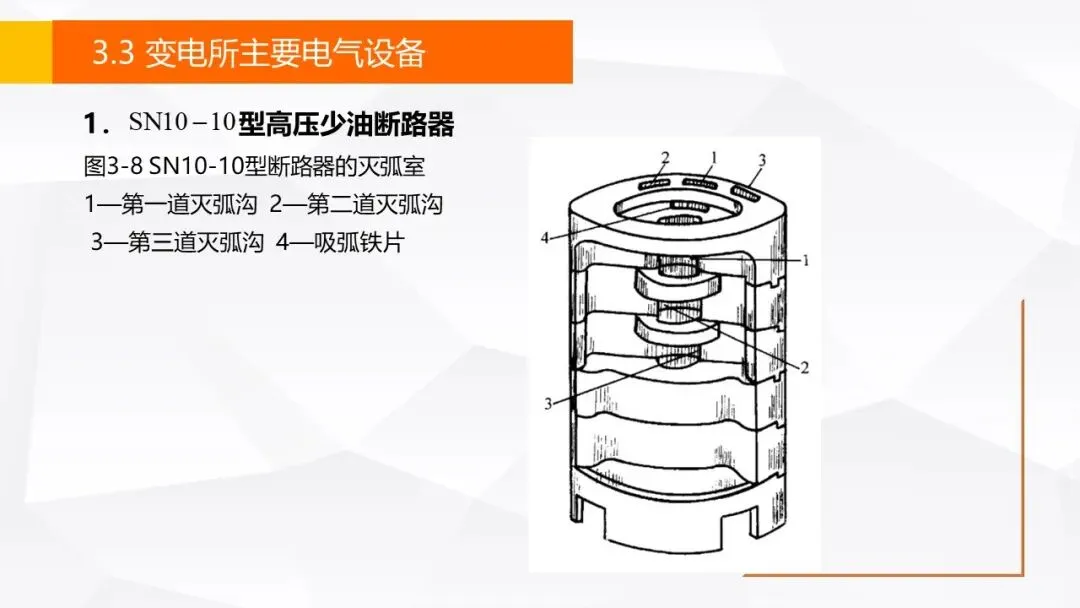 3.3 变电所主要电气设备

1．SN10－10型高压少油断路器

图3-8 SN10-10型断路器的灭弧室

1—第一道灭弧沟 2—第二道灭弧沟

3—第三道灭弧沟 4—吸弧铁片

2 1 3

4

1

2

3