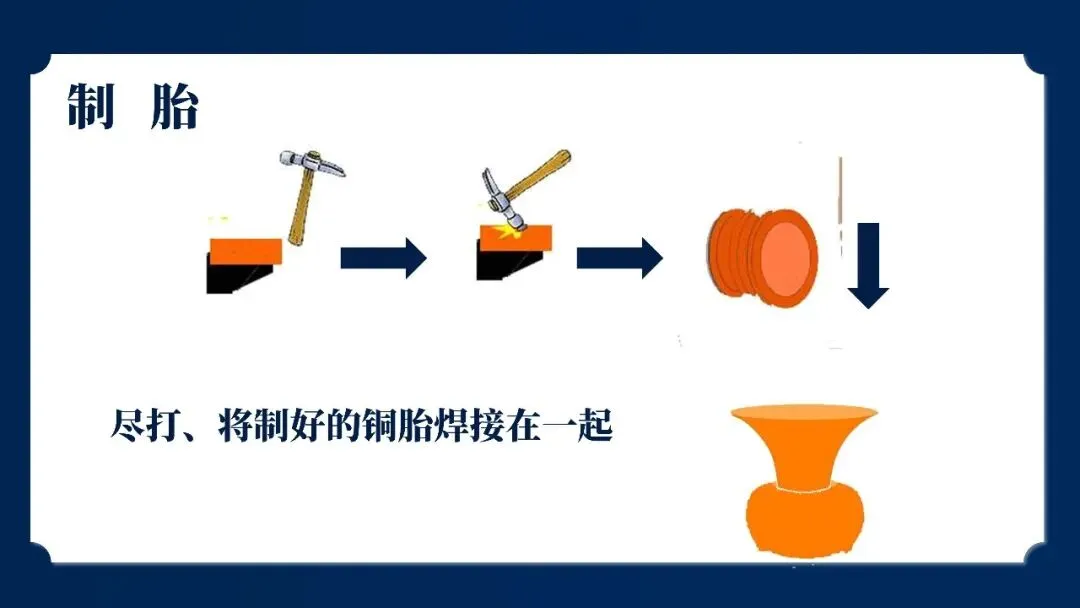 制 胎

尽打、将制好的铜胎焊接在一起