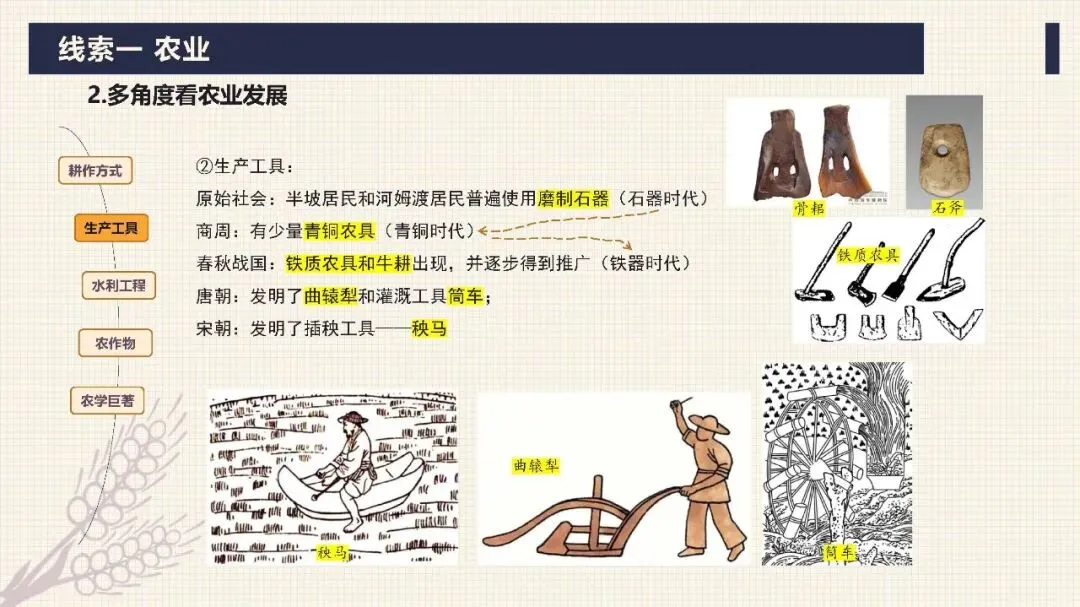 线索一 农业

2.多角度看农业发展

耕作方式

生产工具

水利工程

农作物

农学巨著

②生产工具：

原始社会：半坡居民和河姆渡居民普遍使用磨制石器（石器时代）

商周：有少量青铜农具（青铜时代）

春秋战国：铁质农具和牛耕出现，并逐步得到推广（铁器时代）

唐朝：发明了曲辕犁和灌溉工具筒车；

宋朝：发明了插秧工具——秧马

骨耜

石斧

铁质农具

秧马

曲辕犁

筒车