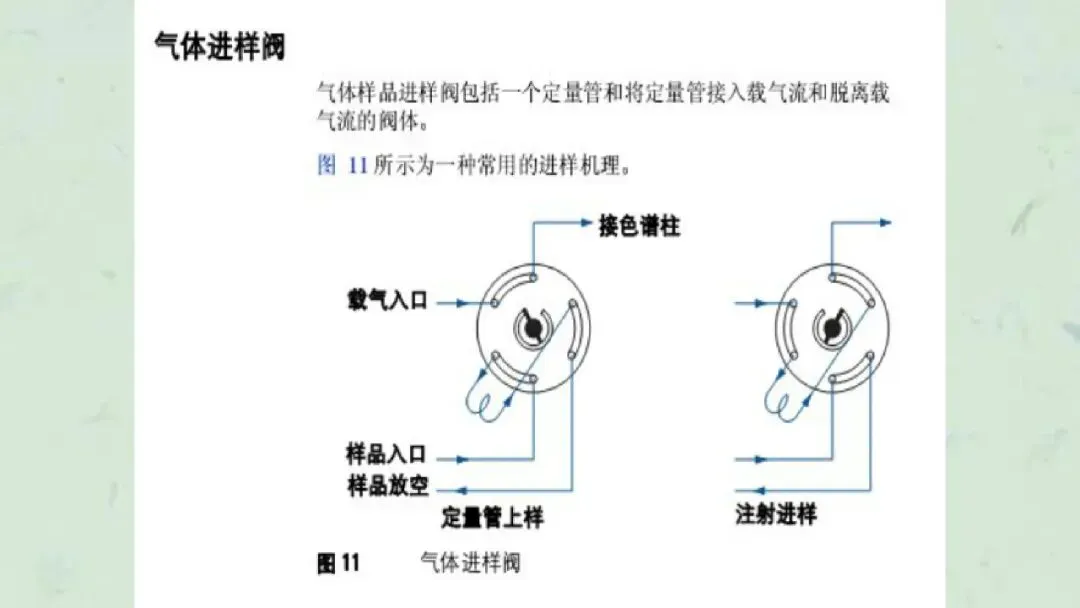 气体进样阀

气体样品进样阀包括一个定量管和将定量管接入载气流和脱离载气流的阀体。

图 11 所示为一种常用的进样机理。

接色谱柱

载气入口

样品入口

样品放空

定量管上样

注射进样

图 11　　气体进样阀