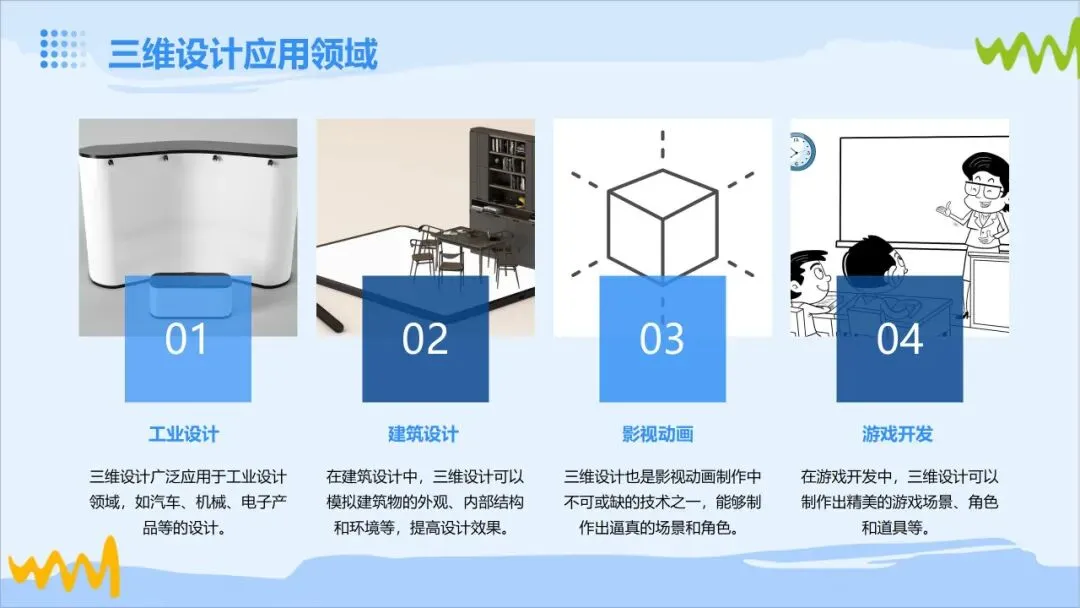 三维设计应用领域

01

工业设计

三维设计广泛应用于工业设计领域，如汽车、机械、电子产品等的设计。

02

建筑设计

在建筑设计中，三维设计可以模拟建筑物的外观、内部结构和环境等，提高设计效果。

03

影视动画

三维设计也是影视动画制作中不可或缺的技术之一，能够制作出逼真的场景和角色。

04

游戏开发

在游戏开发中，三维设计可以制作出精美的游戏场景、角色和道具等。