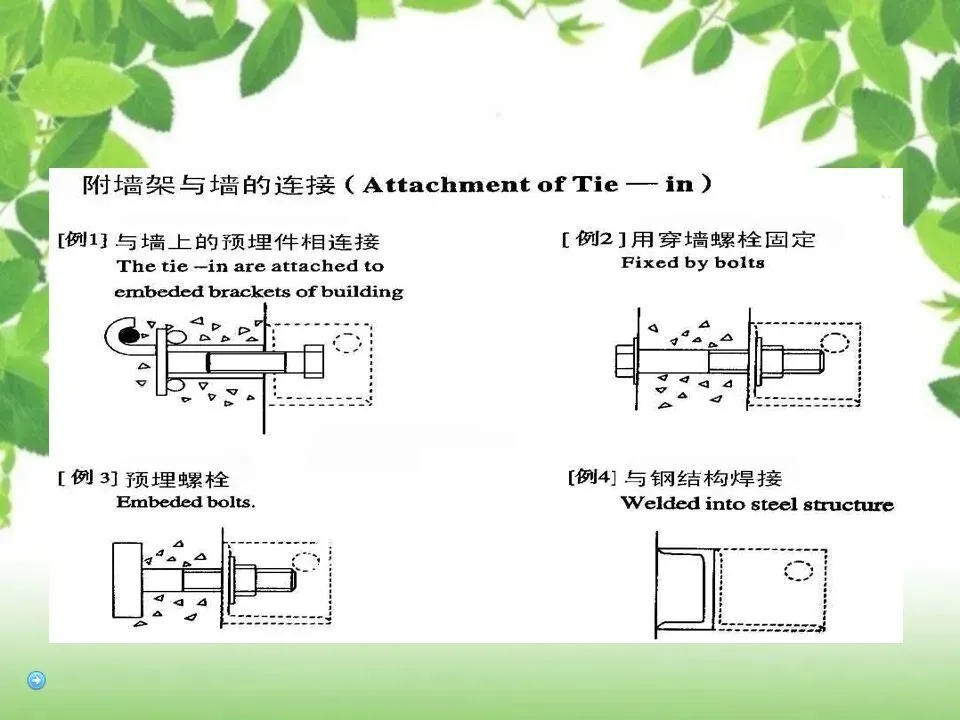 附墙架与墙的连接（Attachment of Tie — in）

[例1] 与墙上的预埋件相连接
The tie –in are attached to embeded brackets of building

[例2] 用穿墙螺栓固定
Fixed by bolts

[例 3] 预埋螺栓
Embeded bolts.

[例4] 与钢结构焊接
Welded into steel structure