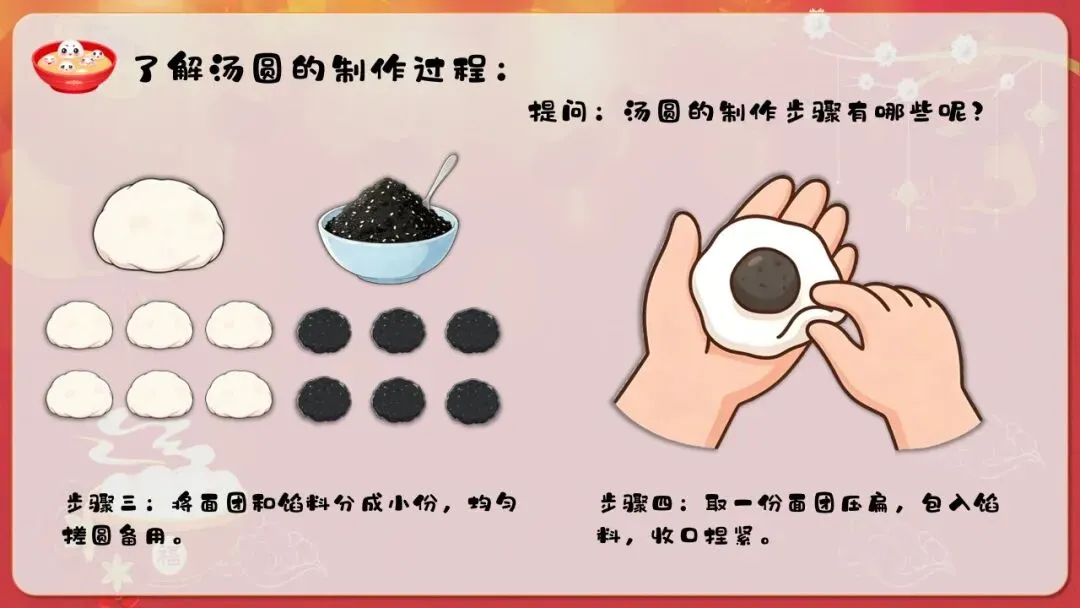 了解汤圆的制作过程：

提问：汤圆的制作步骤有哪些呢？

步骤三：将面团和馅料分成小份，均匀搓圆备用。

步骤四：取一份面团压扁，包入馅料，收口捏紧。