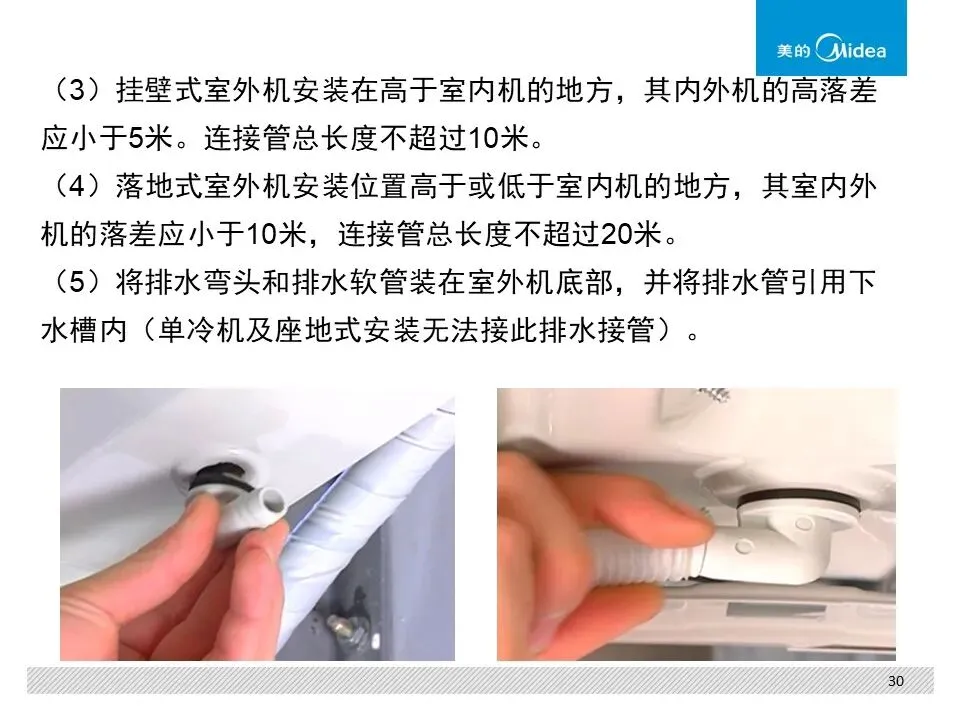 美的 Midea

（3）挂壁式室外机安装在高于室内机的地方，其内外机的高落差应小于5米。连接管总长度不超过10米。

（4）落地式室外机安装位置高于或低于室内机的地方，其室内外机的落差应小于10米，连接管总长度不超过20米。

（5）将排水弯头和排水软管装在室外机底部，并将排水管引用下水槽内（单冷机及座地式安装无法接此排水接管）。

30