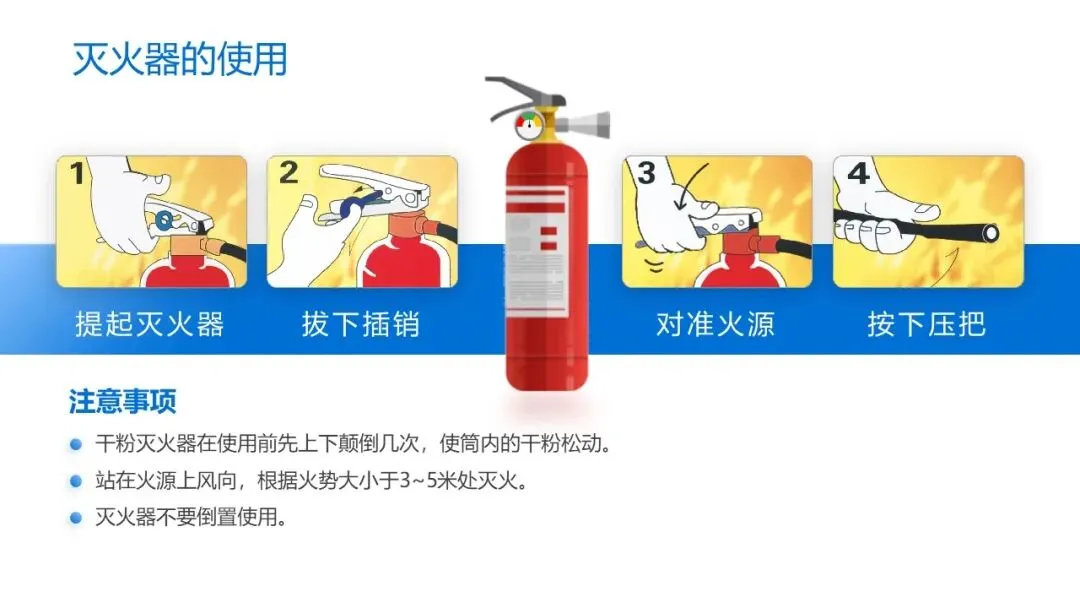 灭火器的使用

1
提起灭火器

2
拔下插销

3
对准火源

4
按下压把

注意事项

干粉灭火器在使用前先上下颠倒几次，使筒内的干粉松动。

站在火源上风向，根据火势大小于3~5米处灭火。

灭火器不要倒置使用。