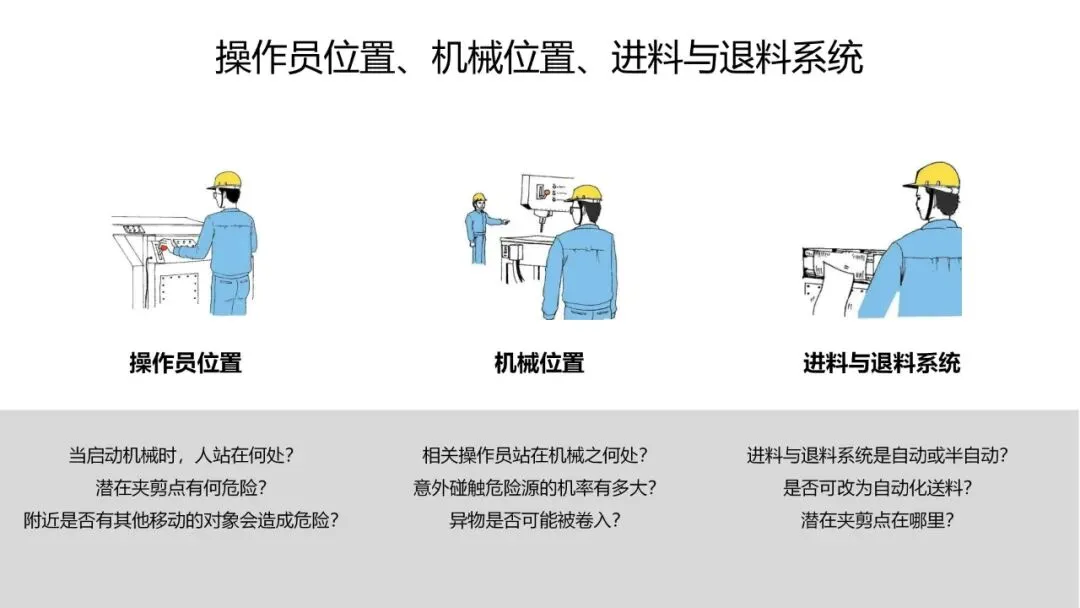 操作员位置、机械位置、进料与退料系统

操作员位置

当启动机械时，人站在何处？
潜在夹剪点有何危险？
附近是否有其他移动的对象会造成危险？

机械位置

相关操作员站在机械之何处？
意外碰触危险源的机率有多大？
异物是否可能被卷入？

进料与退料系统

进料与退料系统是自动或半自动？
是否可改为自动化送料？
潜在夹剪点在哪里？