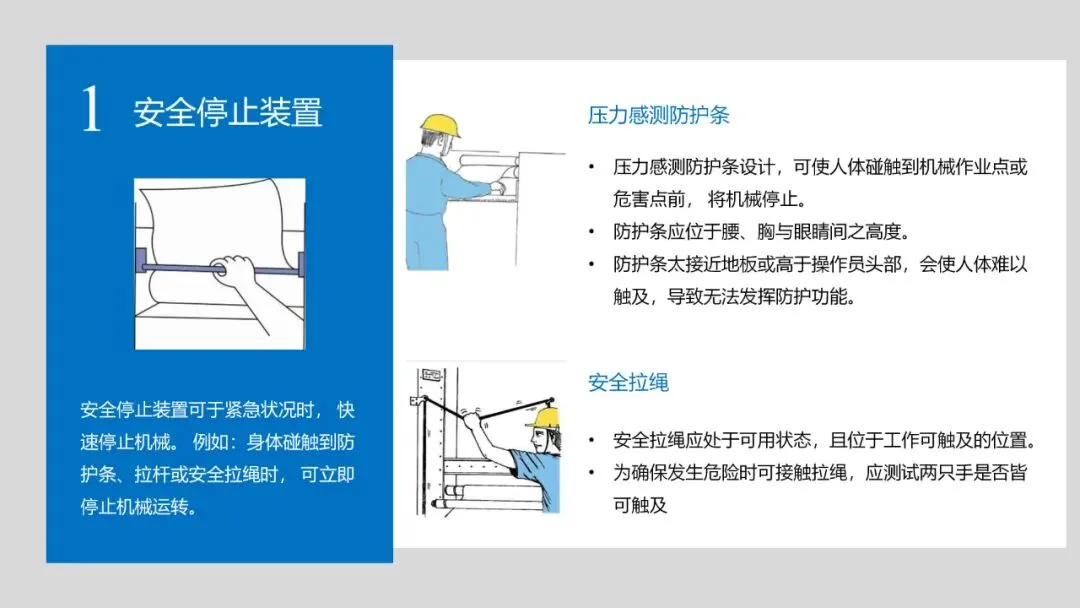 1 安全停止装置

安全停止装置可于紧急状况时， 快速停止机械。 例如：身体碰触到防护条、拉杆或安全拉绳时， 可立即停止机械运转。

压力感测防护条

• 压力感测防护条设计，可使人体碰触到机械作业点或危害点前， 将机械停止。
• 防护条应位于腰、胸与眼睛间之高度。
• 防护条太接近地板或高于操作员头部，会使人体难以触及，导致无法发挥防护功能。

安全拉绳

• 安全拉绳应处于可用状态，且位于工作可触及的位置。
• 为确保发生危险时可接触拉绳，应测试两只手是否皆可触及