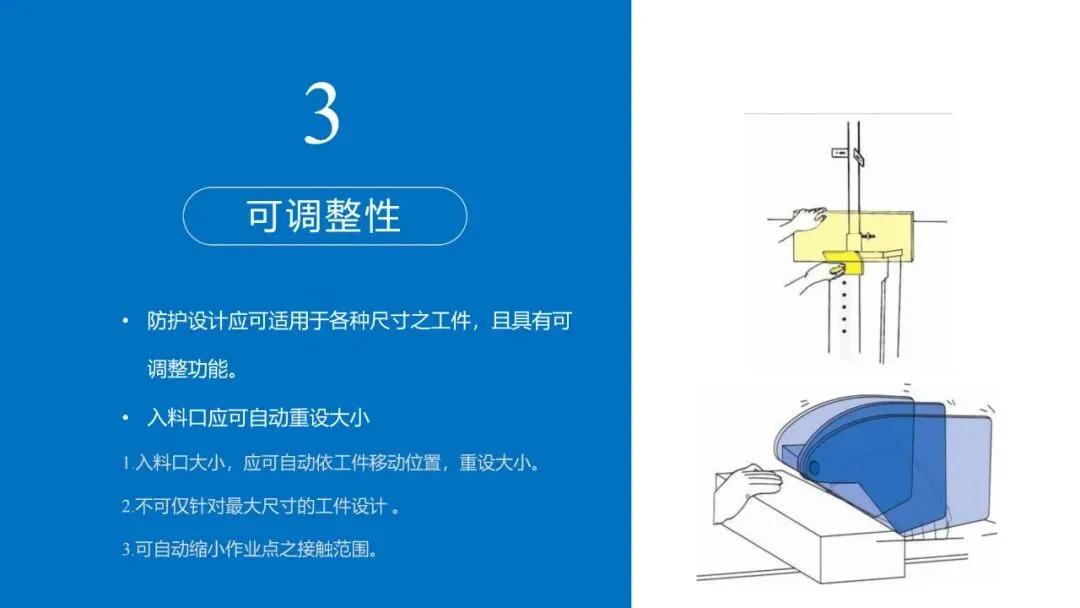 3

可调整性

• 防护设计应可适用于各种尺寸之工件，且具有可调整功能。

• 入料口应可自动重设大小

1.入料口大小，应可自动依工件移动位置，重设大小。

2.不可仅针对最大尺寸的工件设计 。

3.可自动缩小作业点之接触范围。