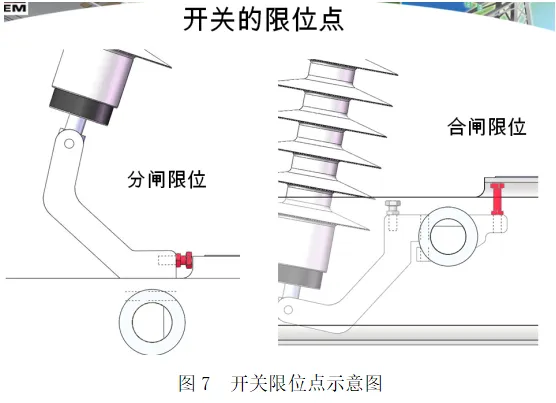 EM

开关的限位点

分闸限位

合闸限位

图 7　开关限位点示意图