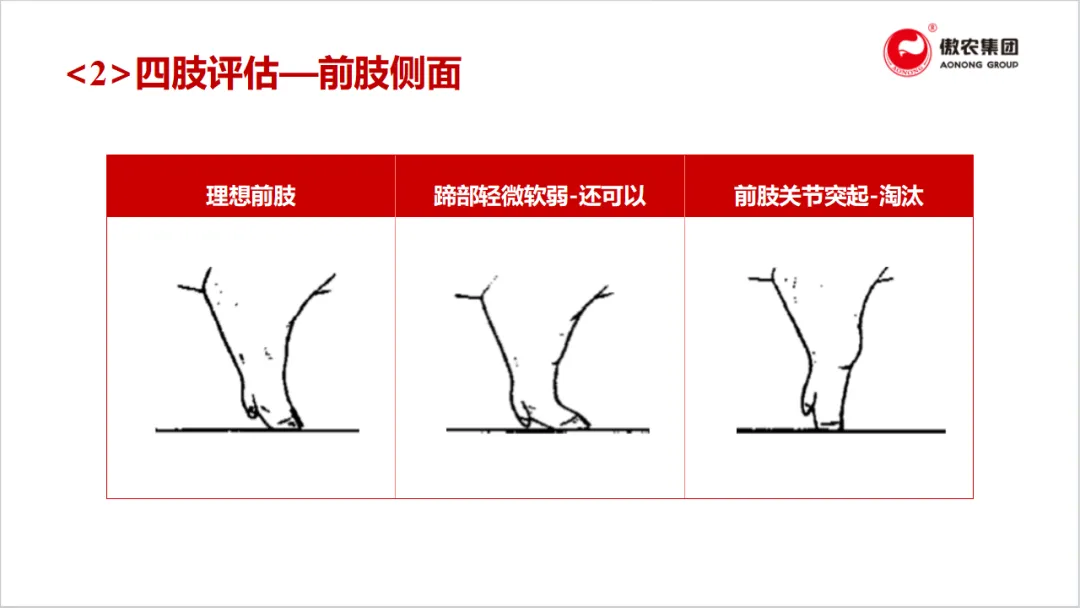 <2>四肢评估—前肢侧面

傲农集团
AONONG GROUP

| 理想前肢 | 蹄部轻微软弱-还可以 | 前肢关节突起-淘汰 |
|---|---|---|
| | | |