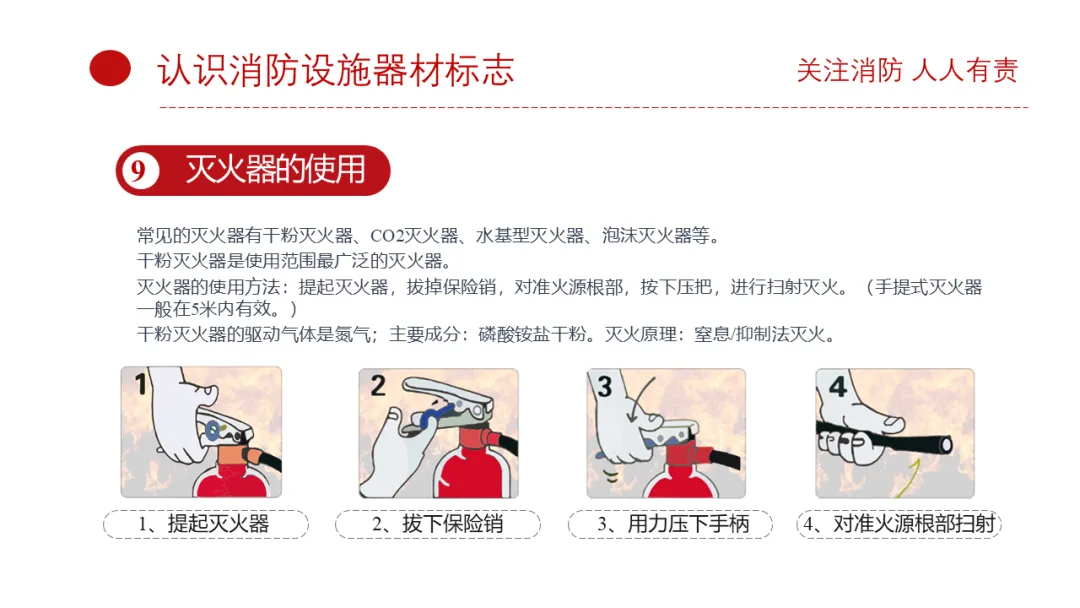 认识消防设施器材标志

关注消防 人人有责

9 灭火器的使用

常见的灭火器有干粉灭火器、CO2灭火器、水基型灭火器、泡沫灭火器等。
干粉灭火器是使用范围最广泛的灭火器。
灭火器的使用方法：提起灭火器，拔掉保险销，对准火源根部，按下压把，进行扫射灭火。（手提式灭火器一般在5米内有效。）
干粉灭火器的驱动气体是氮气；主要成分：磷酸铵盐干粉。灭火原理：窒息/抑制法灭火。

1

2

3

4

1、提起灭火器

2、拔下保险销

3、用力压下手柄

4、对准火源根部扫射