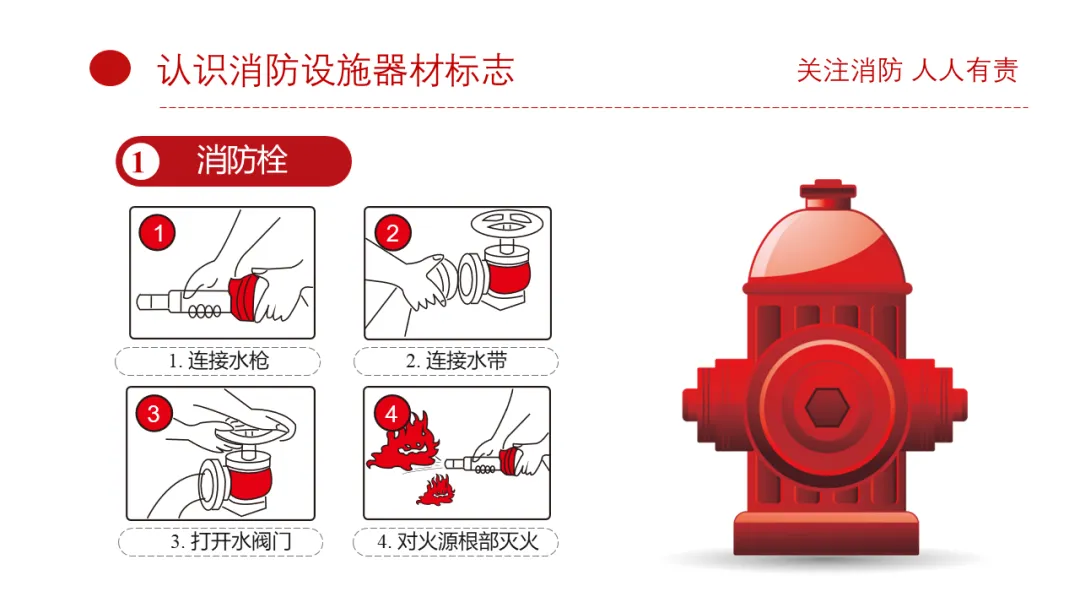 认识消防设施器材标志

关注消防 人人有责

1 消防栓

1

1. 连接水枪

2

2. 连接水带

3

3. 打开水阀门

4

4. 对火源根部灭火