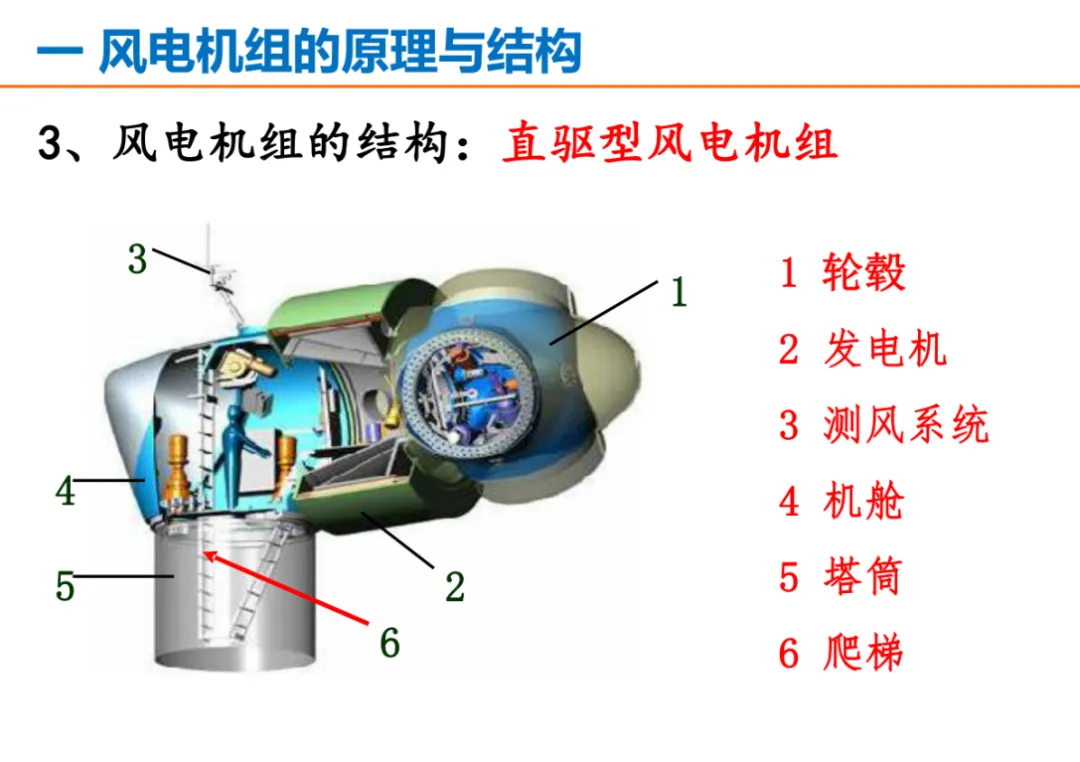 一 风电机组的原理与结构

3、风电机组的结构：直驱型风电机组

3

1

4

5

2

6

1 轮毂

2 发电机

3 测风系统

4 机舱

5 塔筒

6 爬梯