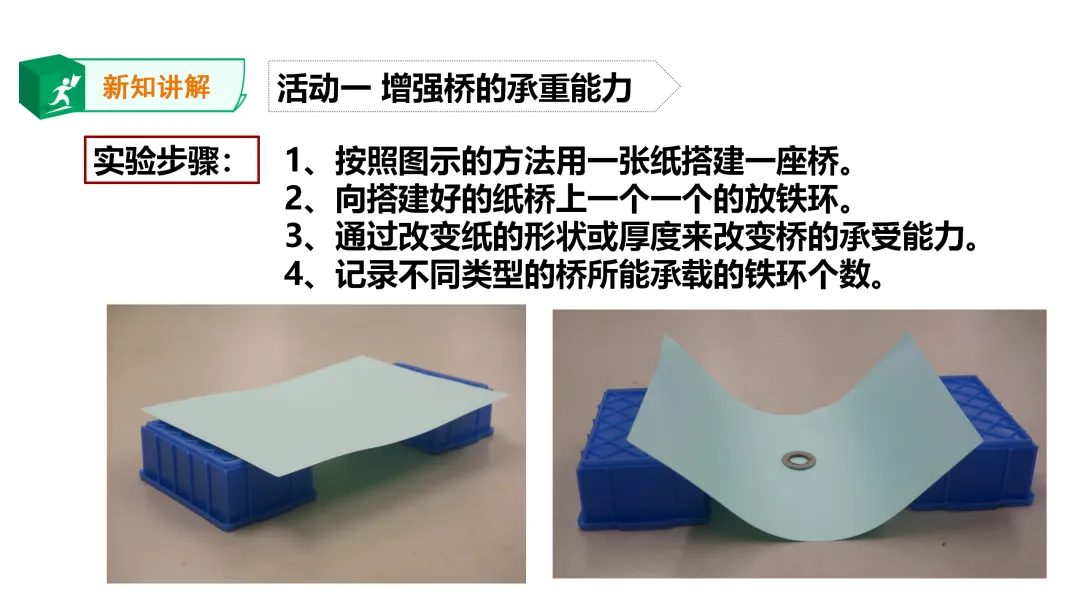 新知讲解

活动一 增强桥的承重能力

实验步骤：

1、按照图示的方法用一张纸搭建一座桥。
2、向搭建好的纸桥上一个一个的放铁环。
3、通过改变纸的形状或厚度来改变桥的承受能力。
4、记录不同类型的桥所能承载的铁环个数。