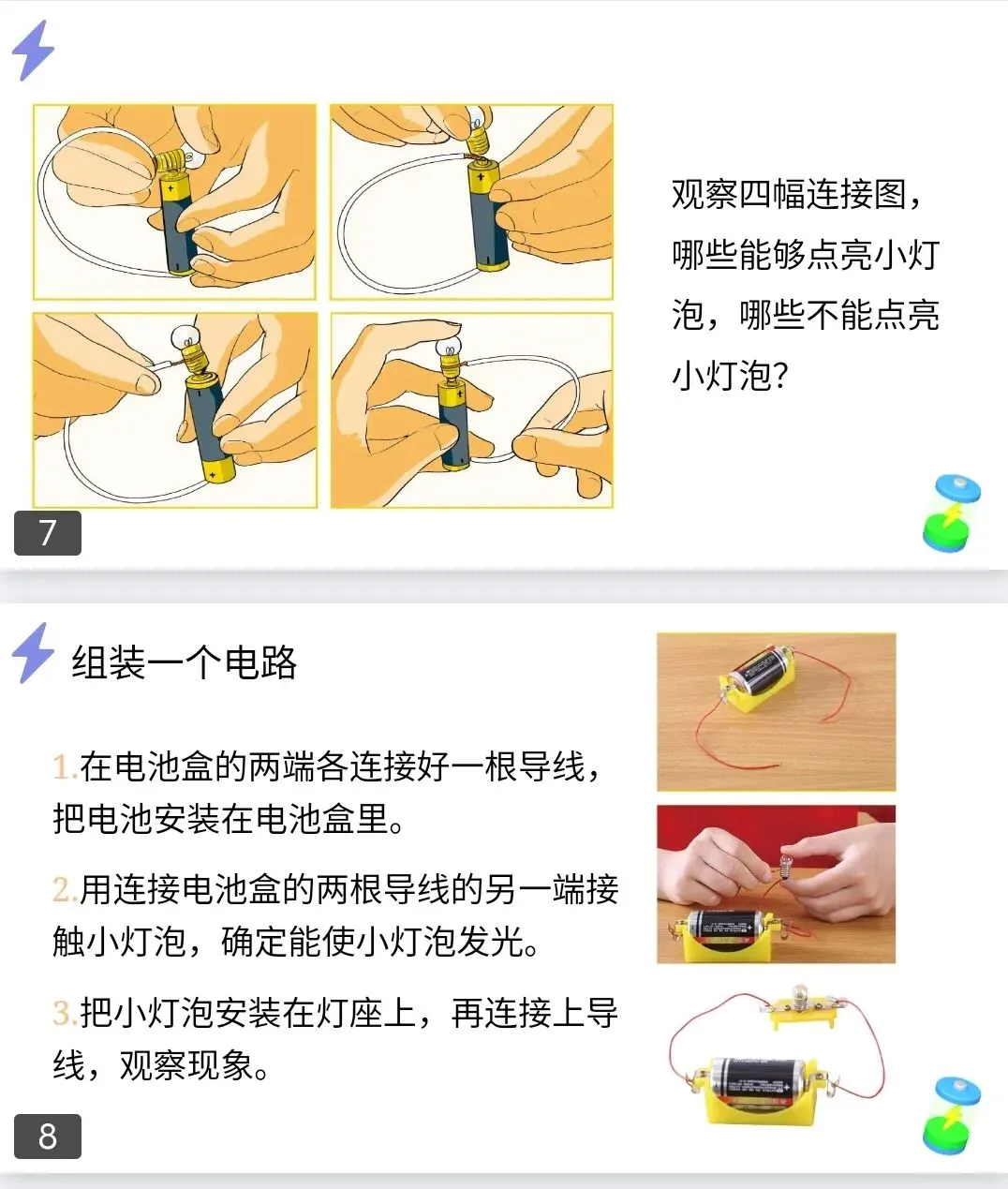 观察四幅连接图，哪些能够点亮小灯泡，哪些不能点亮小灯泡？

7

组装一个电路

1.在电池盒的两端各连接好一根导线，把电池安装在电池盒里。

2.用连接电池盒的两根导线的另一端接触小灯泡，确定能使小灯泡发光。

3.把小灯泡安装在灯座上，再连接上导线，观察现象。

8