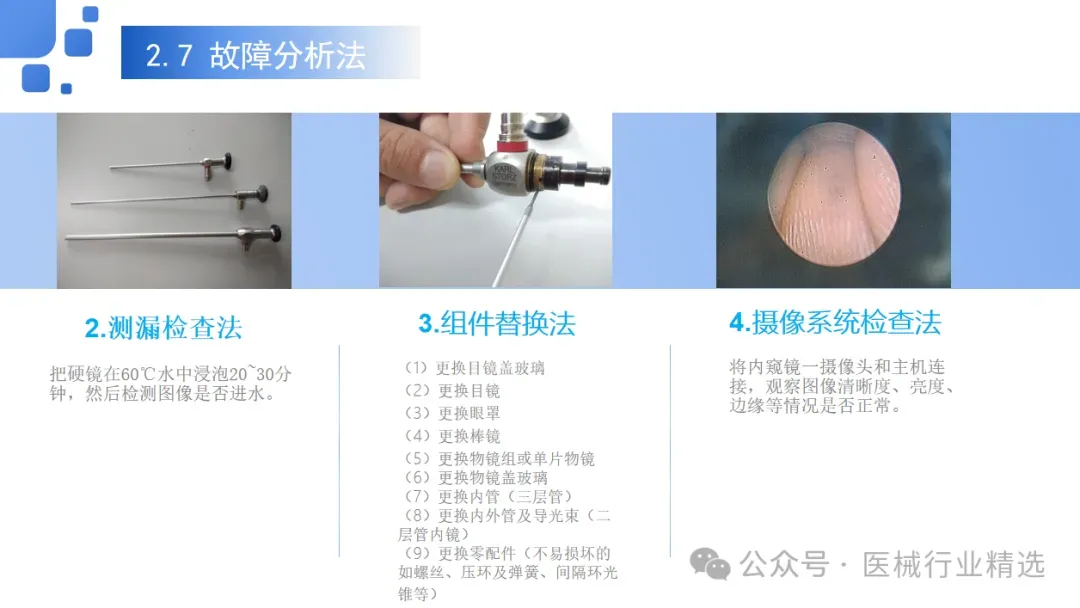 2.7 故障分析法

KARL STORZ

2.测漏检查法

把硬镜在60℃水中浸泡20~30分钟，然后检测图像是否进水。

3.组件替换法

（1）更换目镜盖玻璃
（2）更换目镜
（3）更换眼罩
（4）更换棒镜
（5）更换物镜组或单片物镜
（6）更换物镜盖玻璃
（7）更换内管（三层管）
（8）更换内外管及导光束（二层管内镜）
（9）更换零配件（不易损坏的如螺丝、压环及弹簧、间隔环光锥等）

4.摄像系统检查法

将内窥镜一摄像头和主机连接，观察图像清晰度、亮度、边缘等情况是否正常。

公众号 · 医械行业精选