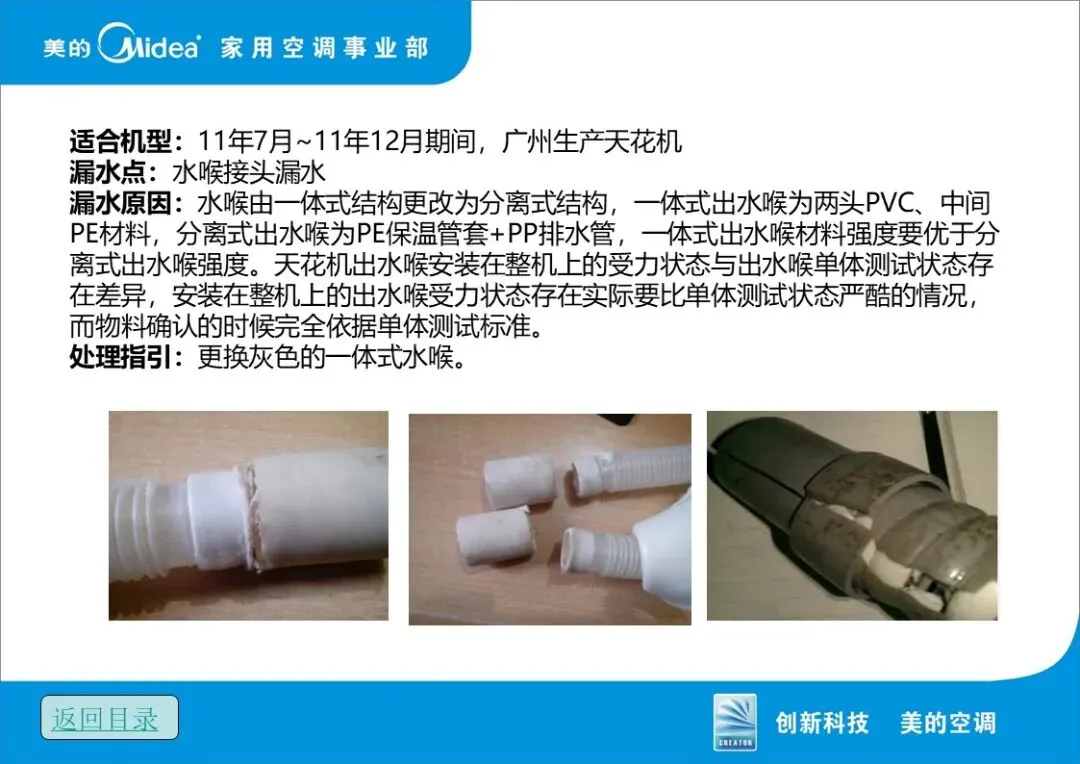 美的 Midea 家用空调事业部

适合机型：11年7月~11年12月期间，广州生产天花机
漏水点：水喉接头漏水
漏水原因：水喉由一体式结构更改为分离式结构，一体式出水喉为两头PVC、中间PE材料，分离式出水喉为PE保温管套+PP排水管，一体式出水喉材料强度要优于分离式出水喉强度。天花机出水喉安装在整机上的受力状态与出水喉单体测试状态存在差异，安装在整机上的出水喉受力状态存在实际要比单体测试状态严酷的情况，而物料确认的时候完全依据单体测试标准。
处理指引：更换灰色的一体式水喉。

返回目录

CREATOR

创新科技　美的空调