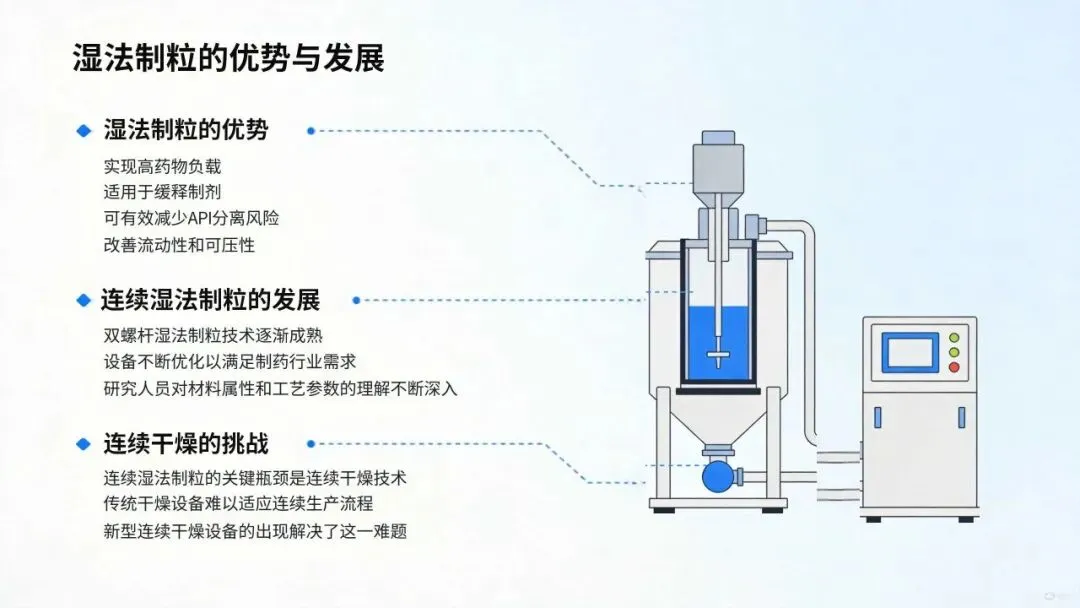 湿法制粒的优势与发展

湿法制粒的优势

实现高药物负载
适用于缓释制剂
可有效减少API分离风险
改善流动性和可压性

连续湿法制粒的发展

双螺杆湿法制粒技术逐渐成熟
设备不断优化以满足制药行业需求
研究人员对材料属性和工艺参数的理解不断深入

连续干燥的挑战

连续湿法制粒的关键瓶颈是连续干燥技术
传统干燥设备难以适应连续生产流程
新型连续干燥设备的出现解决了这一难题