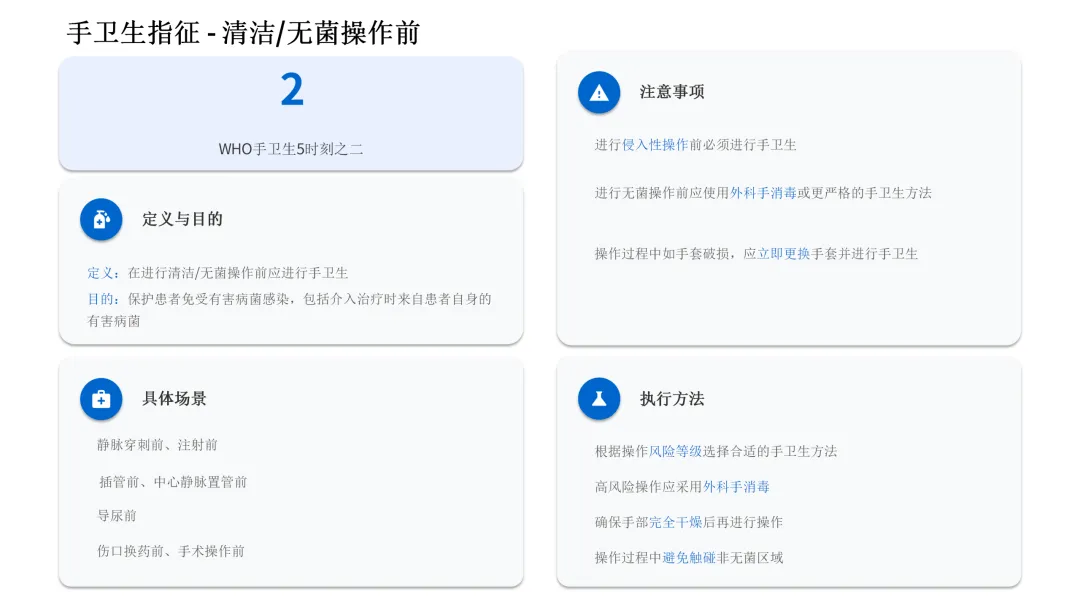 手卫生指征 - 清洁/无菌操作前

2

WHO手卫生5时刻之二

定义与目的

定义：在进行清洁/无菌操作前应进行手卫生

目的：保护患者免受有害病菌感染，包括介入治疗时来自患者自身的有害病菌

具体场景

静脉穿刺前、注射前

插管前、中心静脉置管前

导尿前

伤口换药前、手术操作前

注意事项

进行侵入性操作前必须进行手卫生

进行无菌操作前应使用外科手消毒或更严格的手卫生方法

操作过程中如手套破损，应立即更换手套并进行手卫生

执行方法

根据操作风险等级选择合适的手卫生方法

高风险操作应采用外科手消毒

确保手部完全干燥后再进行操作

操作过程中避免触碰非无菌区域