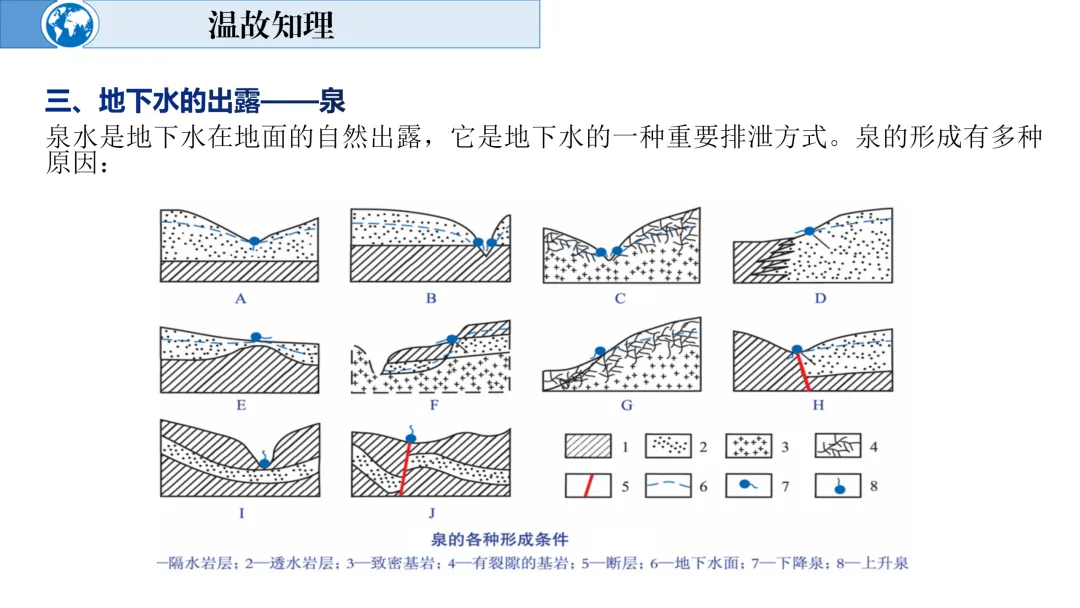 温故知理

三、地下水的出露——泉

泉水是地下水在地面的自然出露，它是地下水的一种重要排泄方式。泉的形成有多种原因：

A B C D

E F G H

I J

1 2 3 4

5 6 7 8

泉的各种形成条件

一隔水岩层；2—透水岩层；3—致密基岩；4—有裂隙的基岩；5—断层；6—地下水面；7—下降泉；8—上升泉