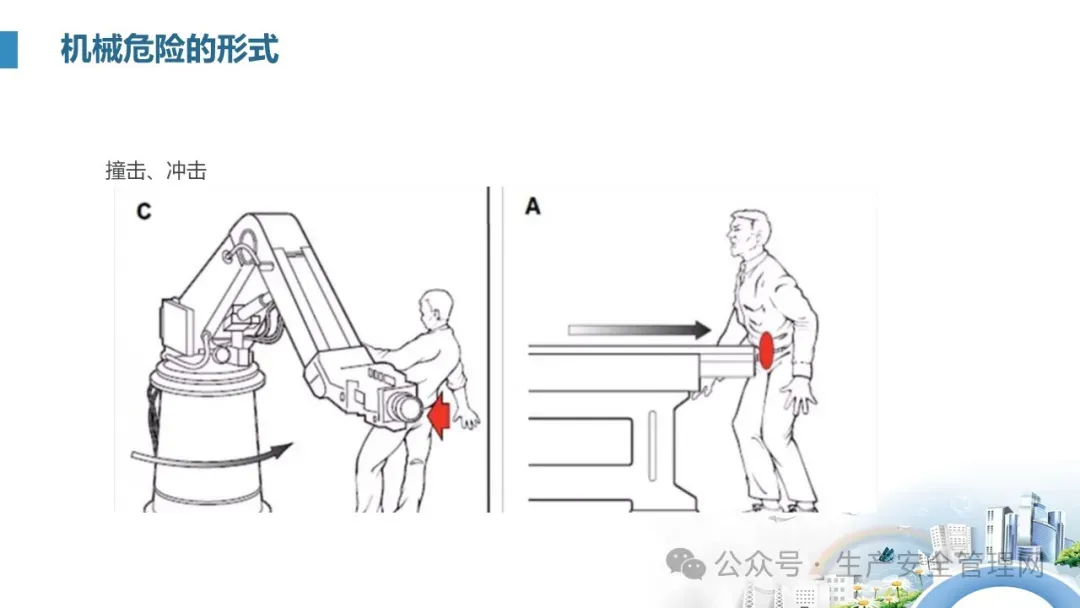 机械危险的形式

撞击、冲击

C

A

公众号 · 生产安全管理网