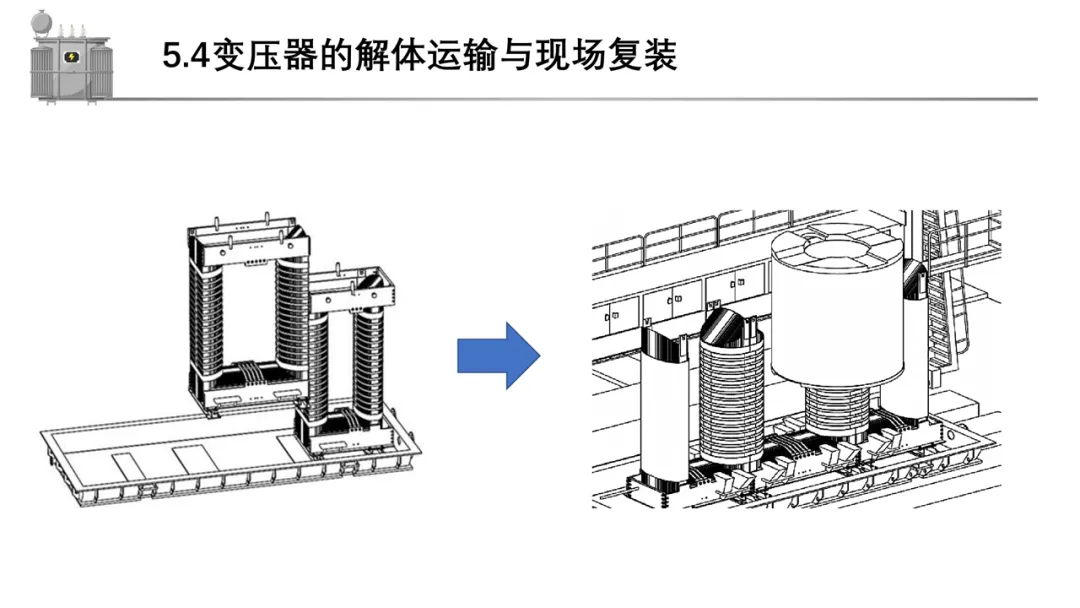 5.4变压器的解体运输与现场复装