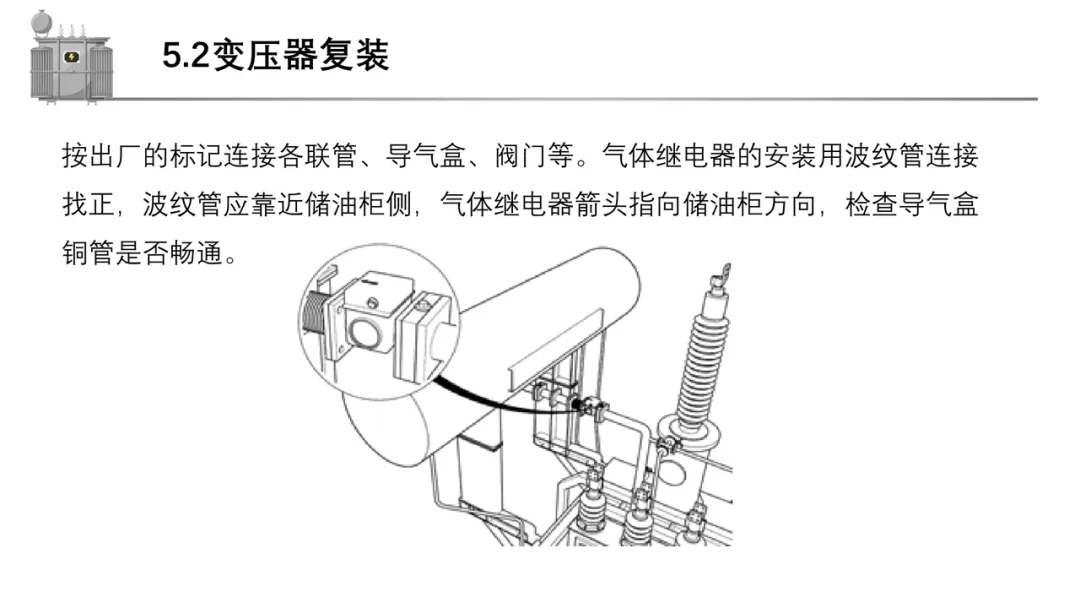 5.2变压器复装

按出厂的标记连接各联管、导气盒、阀门等。气体继电器的安装用波纹管连接找正，波纹管应靠近储油柜侧，气体继电器箭头指向储油柜方向，检查导气盒铜管是否畅通。