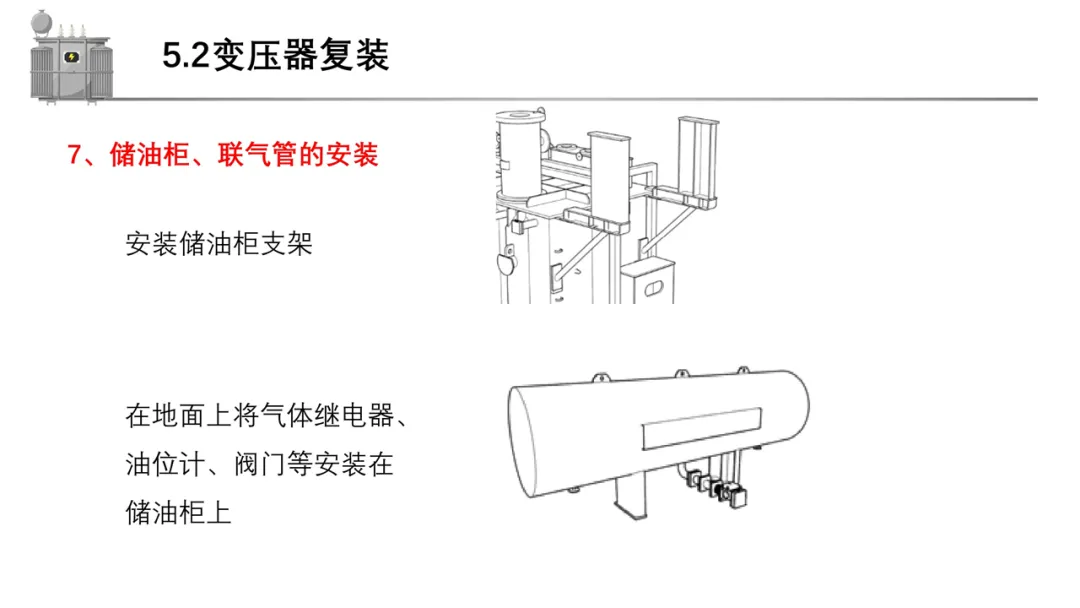 5.2变压器复装

7、储油柜、联气管的安装

安装储油柜支架

在地面上将气体继电器、油位计、阀门等安装在储油柜上