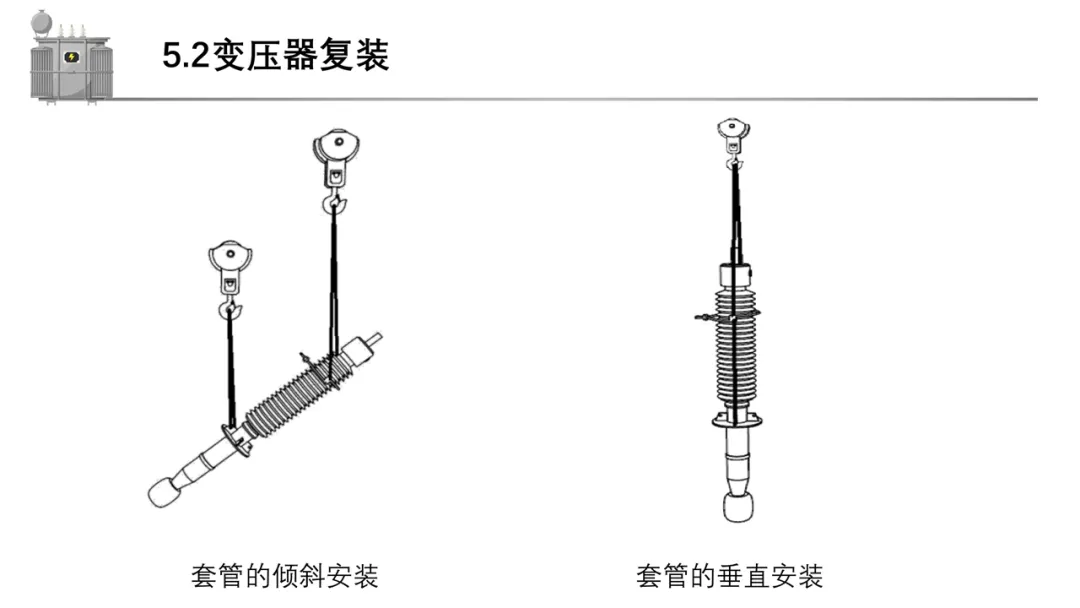 5.2变压器复装

套管的倾斜安装

套管的垂直安装