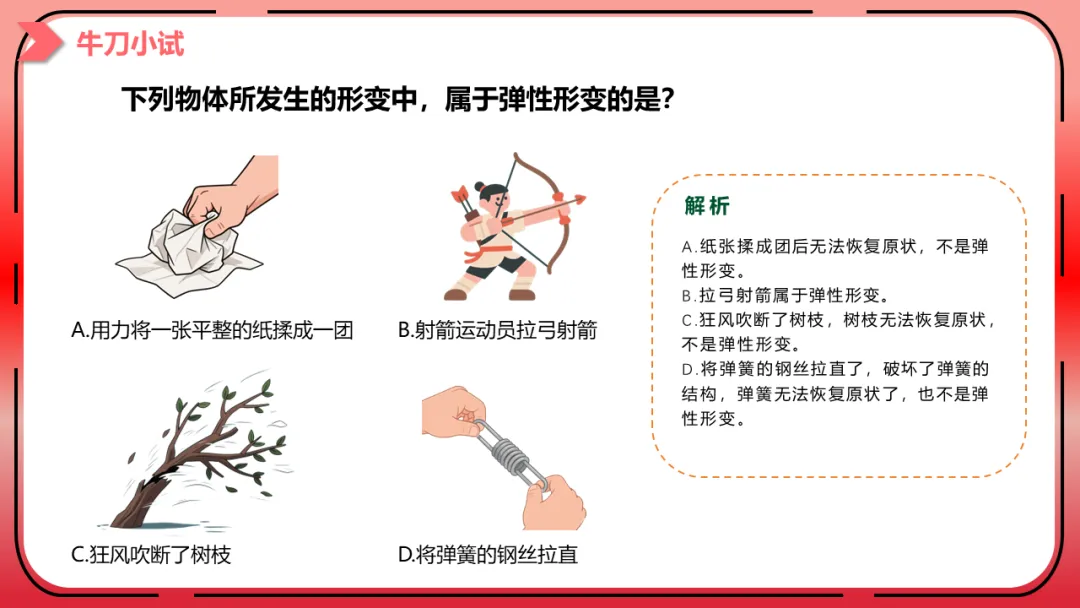 牛刀小试

下列物体所发生的形变中，属于弹性形变的是？

A.用力将一张平整的纸揉成一团

B.射箭运动员拉弓射箭

C.狂风吹断了树枝

D.将弹簧的钢丝拉直

解析

A.纸张揉成团后无法恢复原状，不是弹性形变。
B.拉弓射箭属于弹性形变。
C.狂风吹断了树枝，树枝无法恢复原状，不是弹性形变。
D.将弹簧的钢丝拉直了，破坏了弹簧的结构，弹簧无法恢复原状了，也不是弹性形变。