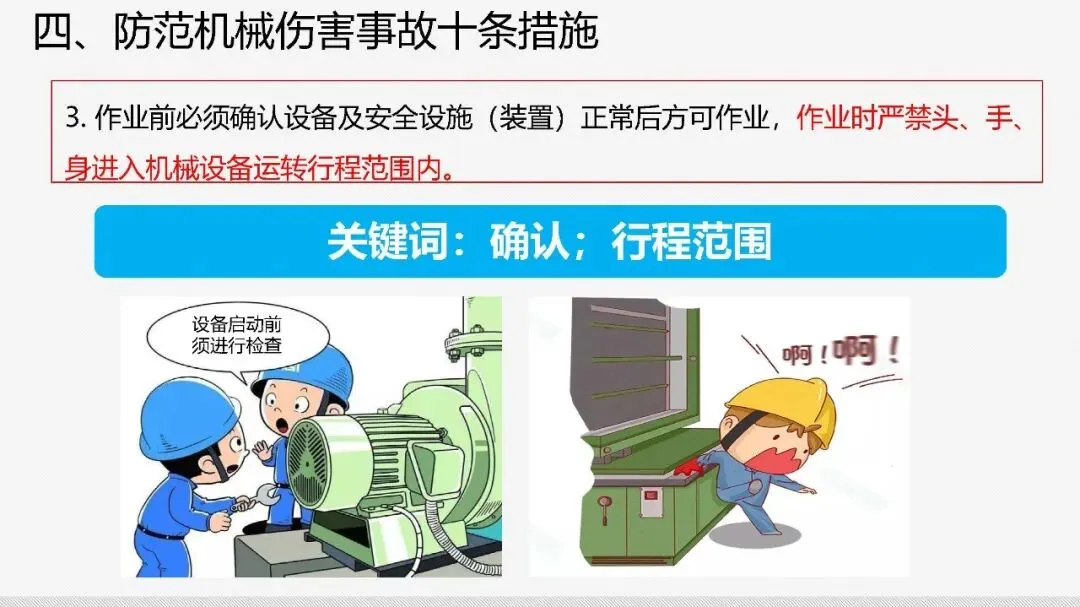 四、防范机械伤害事故十条措施

3. 作业前必须确认设备及安全设施（装置）正常后方可作业，作业时严禁头、手、身进入机械设备运转行程范围内。

关键词：确认；行程范围

设备启动前须进行检查

啊！啊！