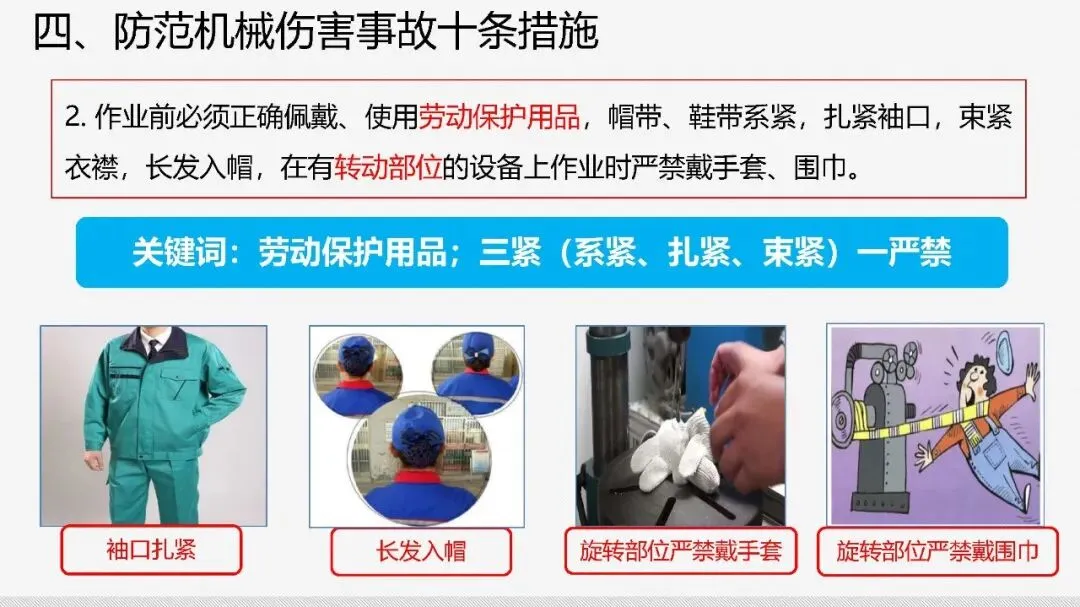 四、防范机械伤害事故十条措施

2. 作业前必须正确佩戴、使用劳动保护用品，帽带、鞋带系紧，扎紧袖口，束紧衣襟，长发入帽，在有转动部位的设备上作业时严禁戴手套、围巾。

关键词：劳动保护用品；三紧（系紧、扎紧、束紧）一严禁

袖口扎紧

长发入帽

旋转部位严禁戴手套

旋转部位严禁戴围巾