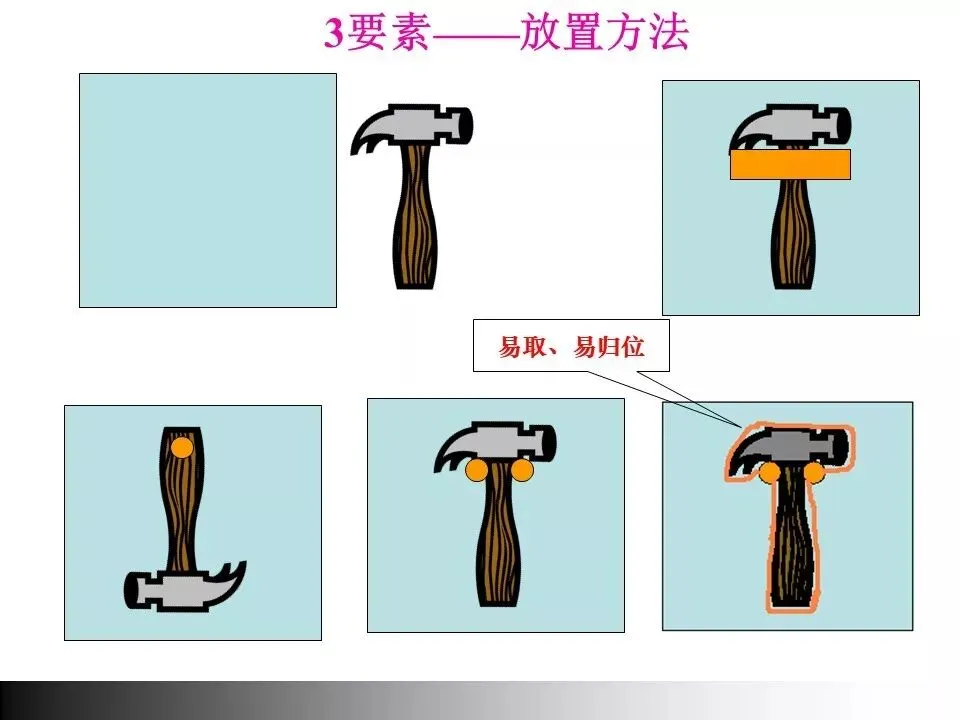 3要素——放置方法

易取、易归位