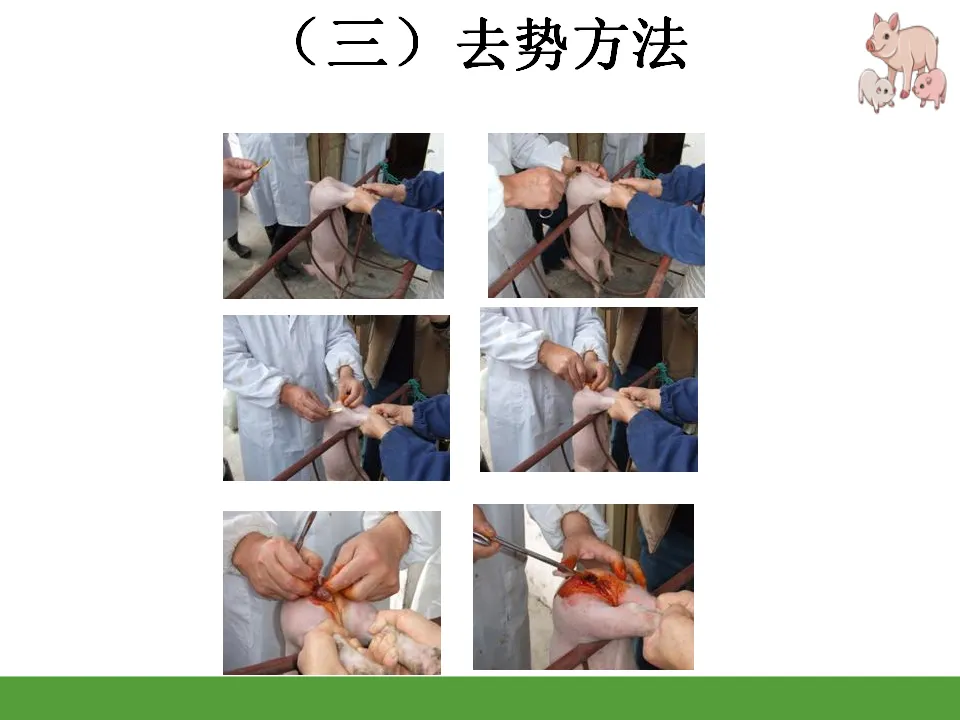 （三）去势方法