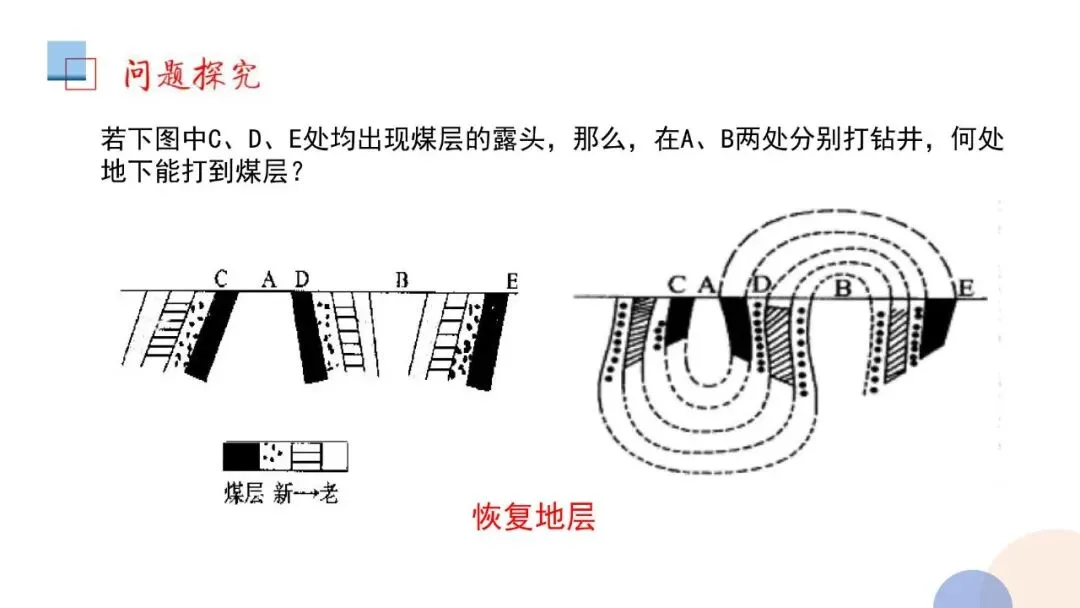 问题探究

若下图中C、D、E处均出现煤层的露头，那么，在A、B两处分别打钻井，何处地下能打到煤层？

C A D B E

煤层 新→老

C A D B E

恢复地层