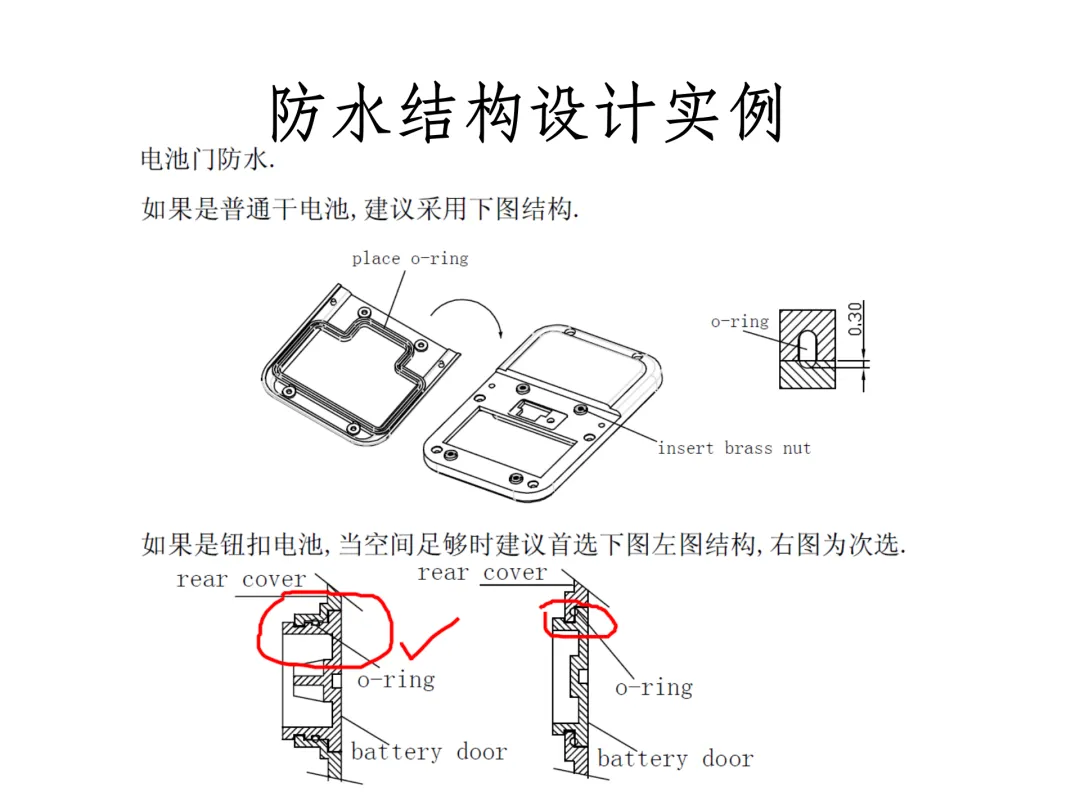 防水结构设计实例

电池门防水.

如果是普通干电池，建议采用下图结构.

place o-ring

o-ring

0.30

insert brass nut

如果是钮扣电池，当空间足够时建议首选下图左图结构，右图为次选.

rear cover

o-ring

battery door

rear cover

o-ring

battery door