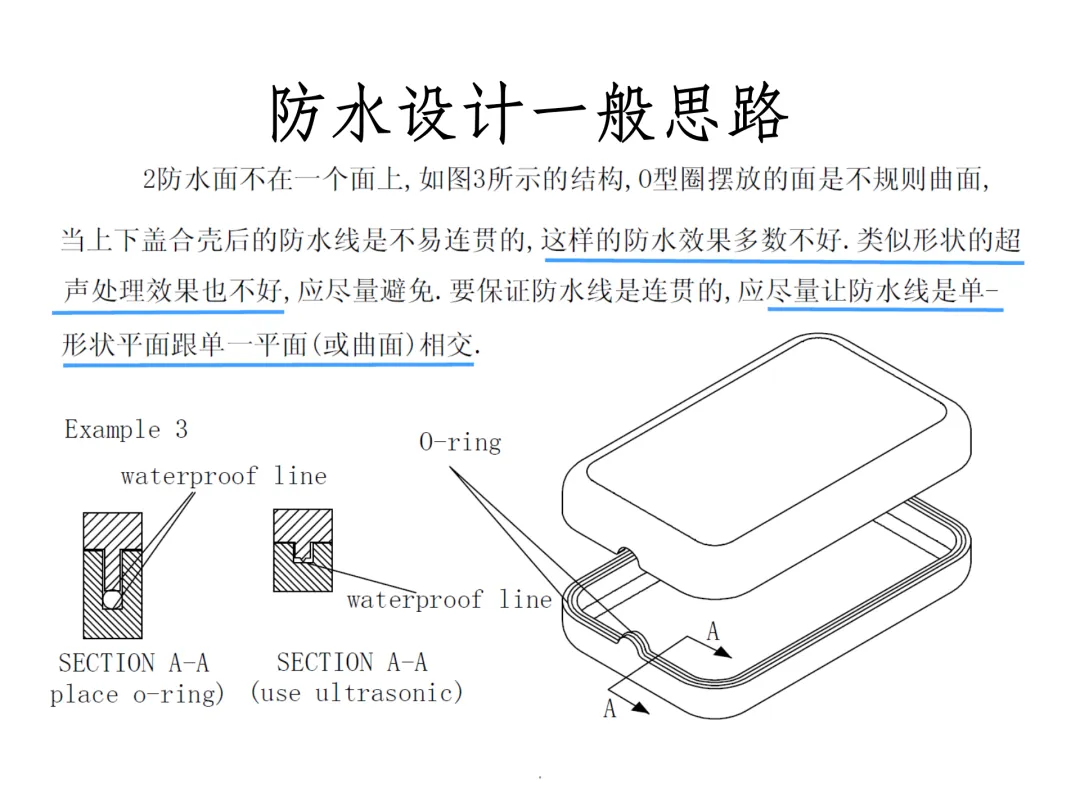 防水设计一般思路

2防水面不在一个面上，如图3所示的结构，O型圈摆放的面是不规则曲面，当上下盖合壳后的防水线是不易连贯的，这样的防水效果多数不好．类似形状的超声处理效果也不好，应尽量避免．要保证防水线是连贯的，应尽量让防水线是单-形状平面跟单一平面(或曲面)相交．

Example 3

waterproof line

O-ring

waterproof line

SECTION A-A
place o-ring)

SECTION A-A
(use ultrasonic)

A

A