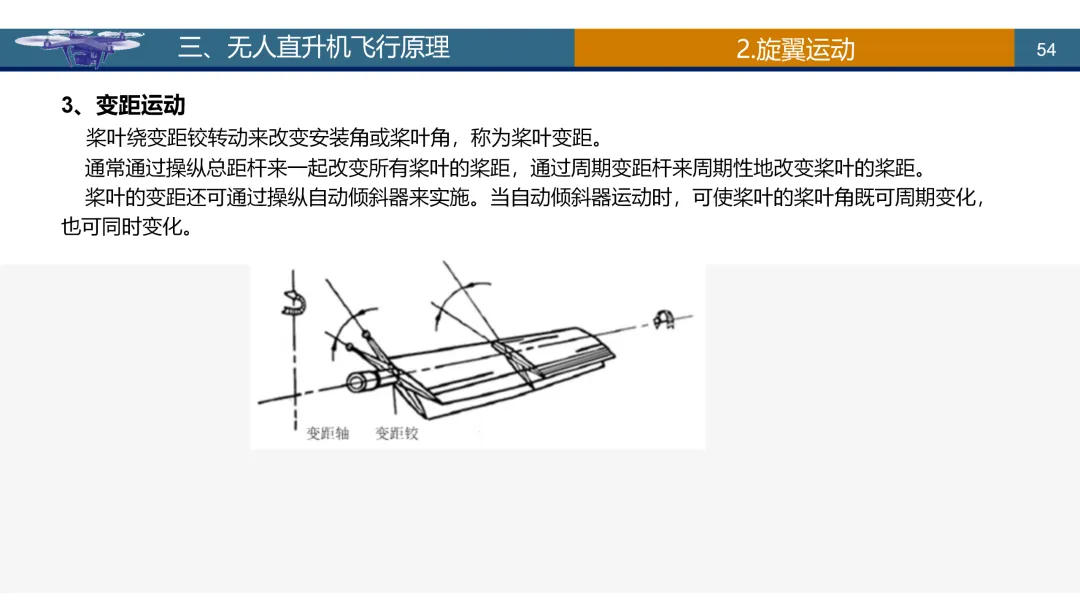 三、无人直升机飞行原理

2.旋翼运动

54

3、变距运动

桨叶绕变距铰转动来改变安装角或桨叶角，称为桨叶变距。

通常通过操纵总距杆来一起改变所有桨叶的桨距，通过周期变距杆来周期性地改变桨叶的桨距。

桨叶的变距还可通过操纵自动倾斜器来实施。当自动倾斜器运动时，可使桨叶的桨叶角既可周期变化，也可同时变化。

变距轴 变距铰