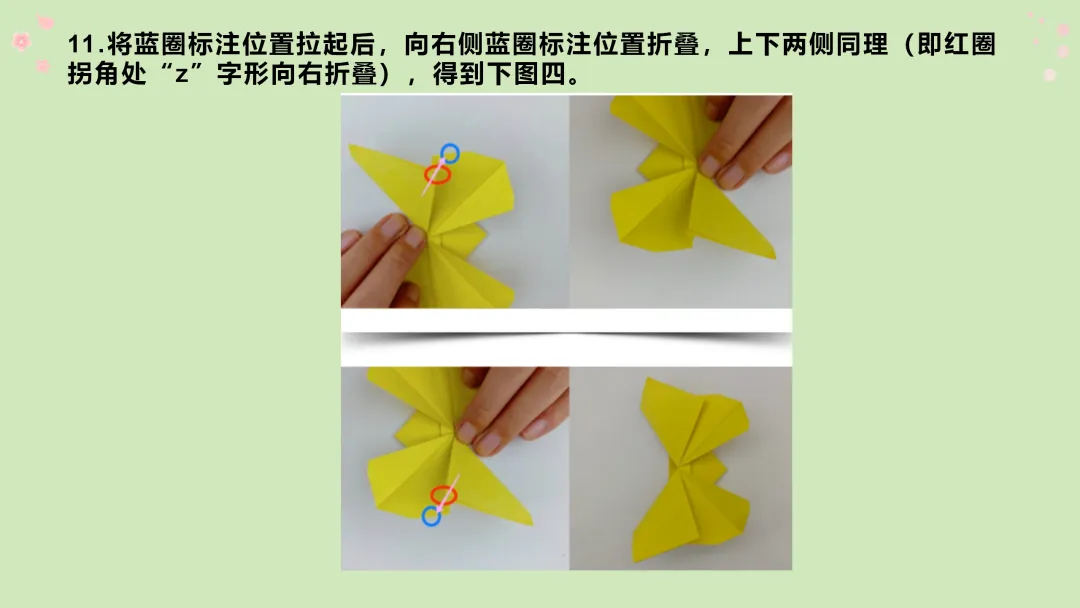 11.将蓝圈标注位置拉起后，向右侧蓝圈标注位置折叠，上下两侧同理（即红圈拐角处“z”字形向右折叠），得到下图四。