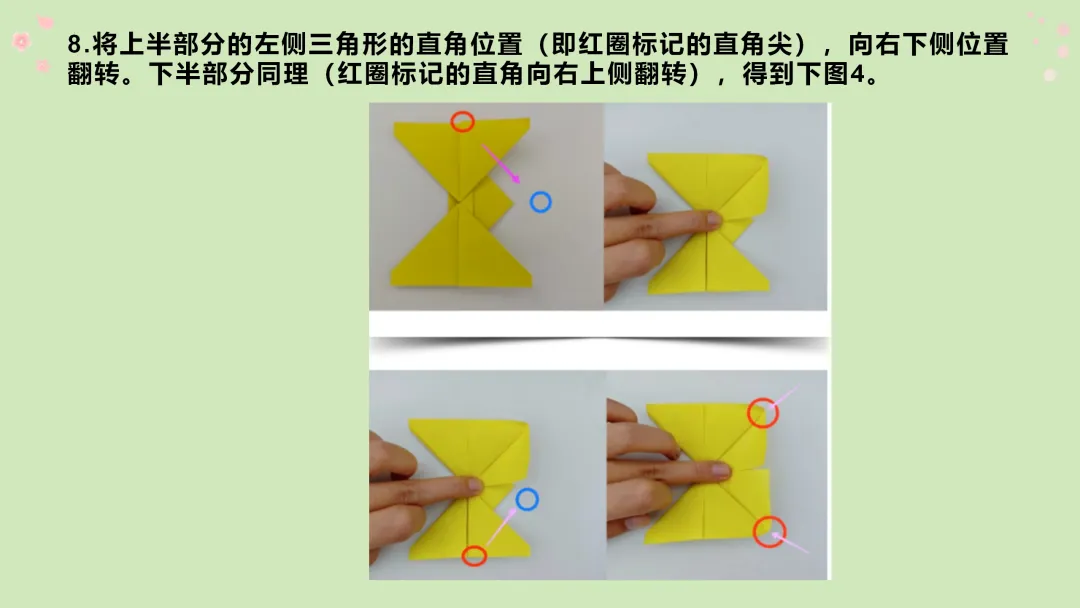 8.将上半部分的左侧三角形的直角位置（即红圈标记的直角尖），向右下侧位置翻转。下半部分同理（红圈标记的直角向右上侧翻转），得到下图4。