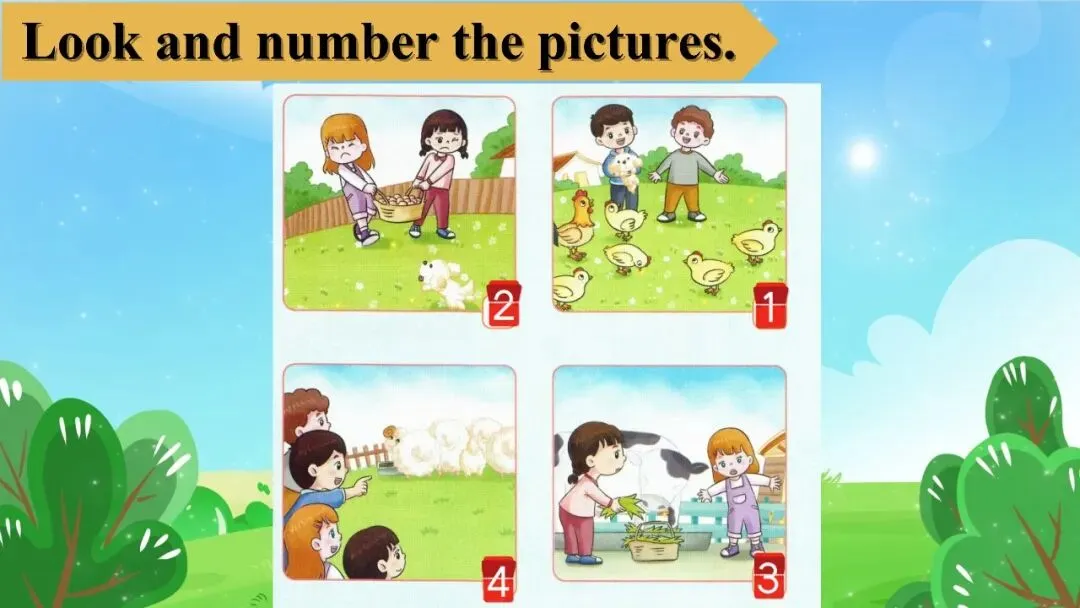 Look and number the pictures.

2

1

4

3