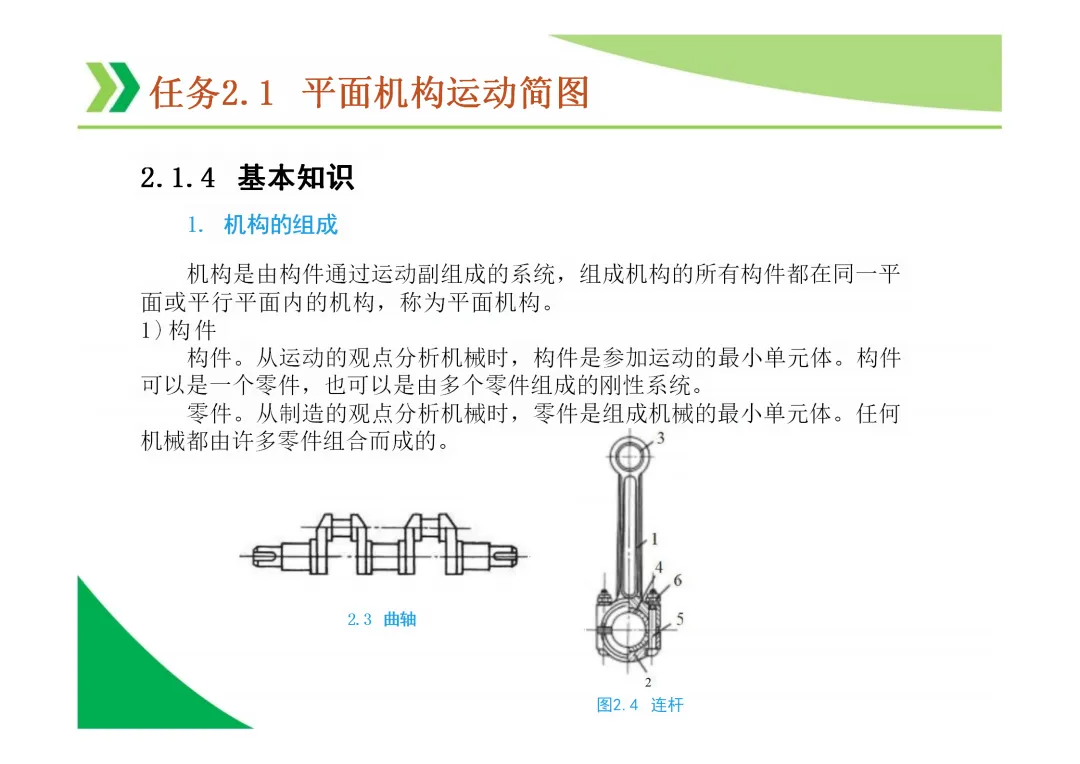 任务2.1 平面机构运动简图

2.1.4 基本知识

1. 机构的组成

机构是由构件通过运动副组成的系统，组成机构的所有构件都在同一平面或平行平面内的机构，称为平面机构。

1）构件

构件。从运动的观点分析机械时，构件是参加运动的最小单元体。构件可以是一个零件，也可以是由多个零件组成的刚性系统。

零件。从制造的观点分析机械时，零件是组成机械的最小单元体。任何机械都由许多零件组合而成的。

2.3 曲轴

3
1
4
6
5
2

图2.4 连杆