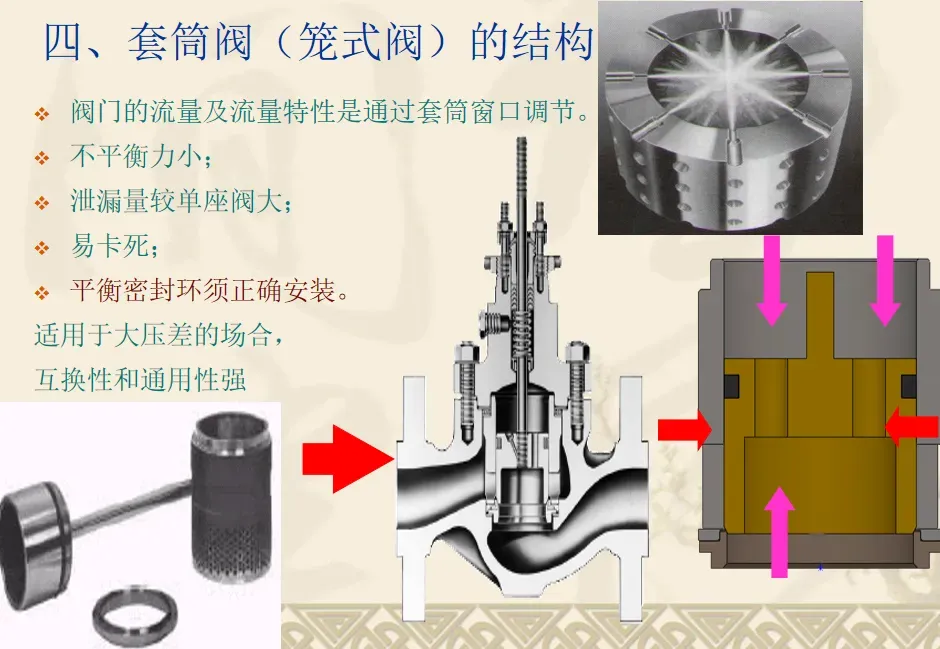 四、套筒阀（笼式阀）的结构

❖ 阀门的流量及流量特性是通过套筒窗口调节。
❖ 不平衡力小；
❖ 泄漏量较单座阀大；
❖ 易卡死；
❖ 平衡密封环须正确安装。

适用于大压差的场合，
互换性和通用性强