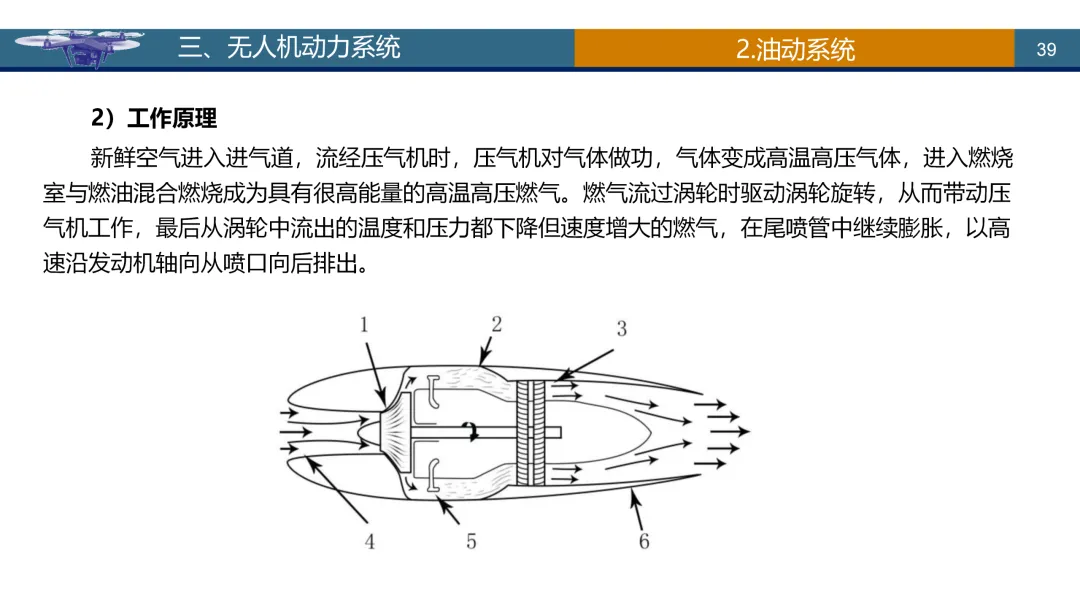 三、无人机动力系统

2.油动系统

39

2）工作原理

新鲜空气进入进气道，流经压气机时，压气机对气体做功，气体变成高温高压气体，进入燃烧室与燃油混合燃烧成为具有很高能量的高温高压燃气。燃气流过涡轮时驱动涡轮旋转，从而带动压气机工作，最后从涡轮中流出的温度和压力都下降但速度增大的燃气，在尾喷管中继续膨胀，以高速沿发动机轴向从喷口向后排出。

1 2 3

4 5 6