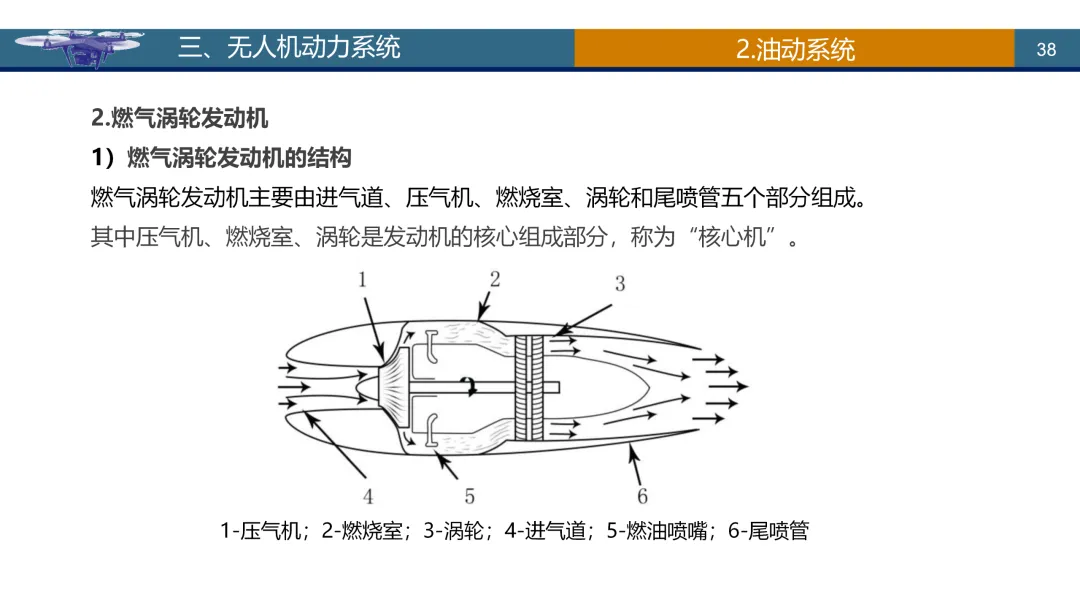 三、无人机动力系统

2.油动系统

38

2.燃气涡轮发动机

1）燃气涡轮发动机的结构

燃气涡轮发动机主要由进气道、压气机、燃烧室、涡轮和尾喷管五个部分组成。

其中压气机、燃烧室、涡轮是发动机的核心组成部分，称为“核心机”。

1
2
3
4
5
6

1-压气机；2-燃烧室；3-涡轮；4-进气道；5-燃油喷嘴；6-尾喷管