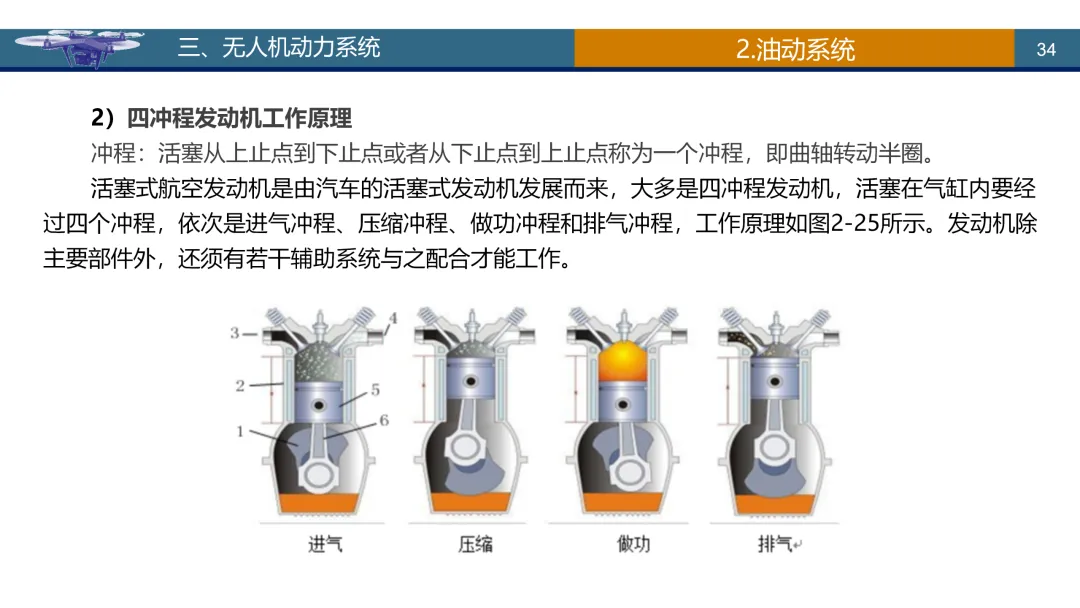 三、无人机动力系统

2.油动系统

34

2）四冲程发动机工作原理

冲程：活塞从上止点到下止点或者从下止点到上止点称为一个冲程，即曲轴转动半圈。

活塞式航空发动机是由汽车的活塞式发动机发展而来，大多是四冲程发动机，活塞在气缸内要经过四个冲程，依次是进气冲程、压缩冲程、做功冲程和排气冲程，工作原理如图2-25所示。发动机除主要部件外，还须有若干辅助系统与之配合才能工作。

3
4
2
5
1
6

进气

压缩

做功

排气