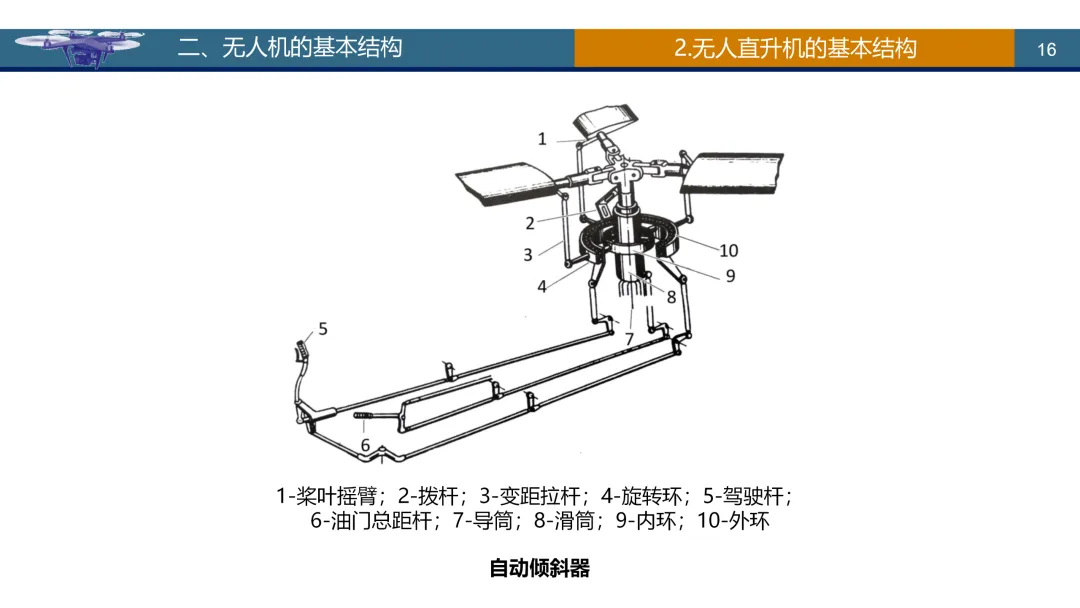 二、无人机的基本结构

2.无人直升机的基本结构

16

1
2
3
4
5
6
7
8
9
10

1-桨叶摇臂；2-拨杆；3-变距拉杆；4-旋转环；5-驾驶杆；6-油门总距杆；7-导筒；8-滑筒；9-内环；10-外环

自动倾斜器