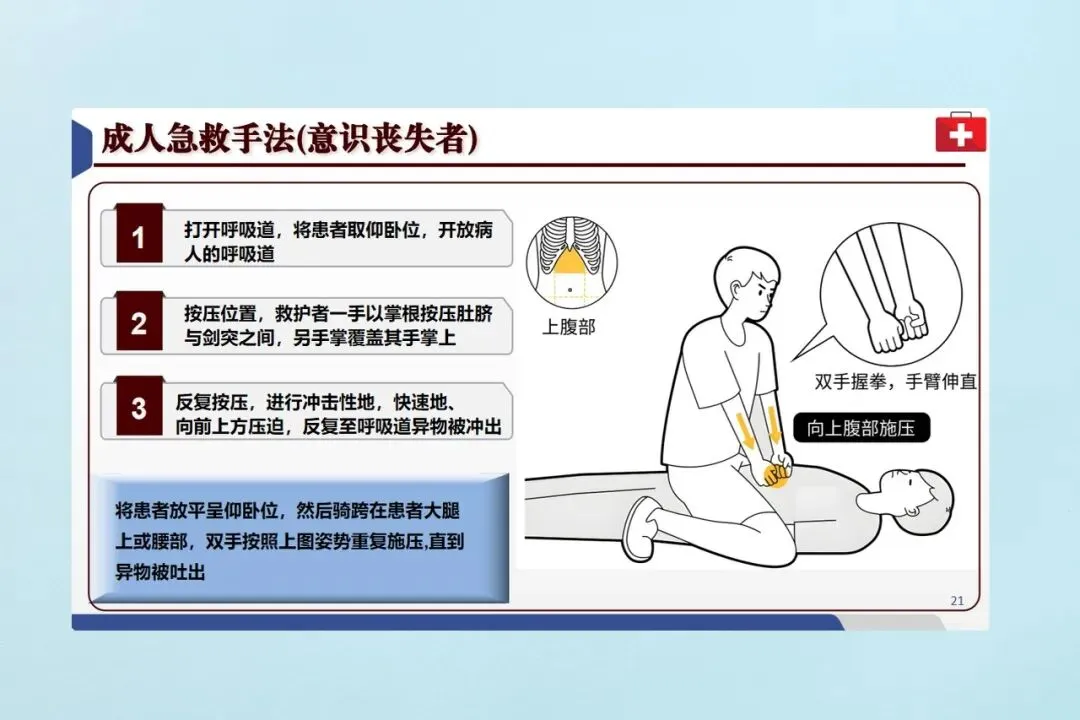 成人急救手法(意识丧失者)

1 打开呼吸道，将患者取仰卧位，开放病人的呼吸道

2 按压位置，救护者一手以掌根按压肚脐与剑突之间，另手掌覆盖其手掌上

3 反复按压，进行冲击性地，快速地、向前上方压迫，反复至呼吸道异物被冲出

将患者放平呈仰卧位，然后骑跨在患者大腿上或腰部，双手按照上图姿势重复施压,直到异物被吐出

上腹部

双手握拳，手臂伸直

向上腹部施压

21