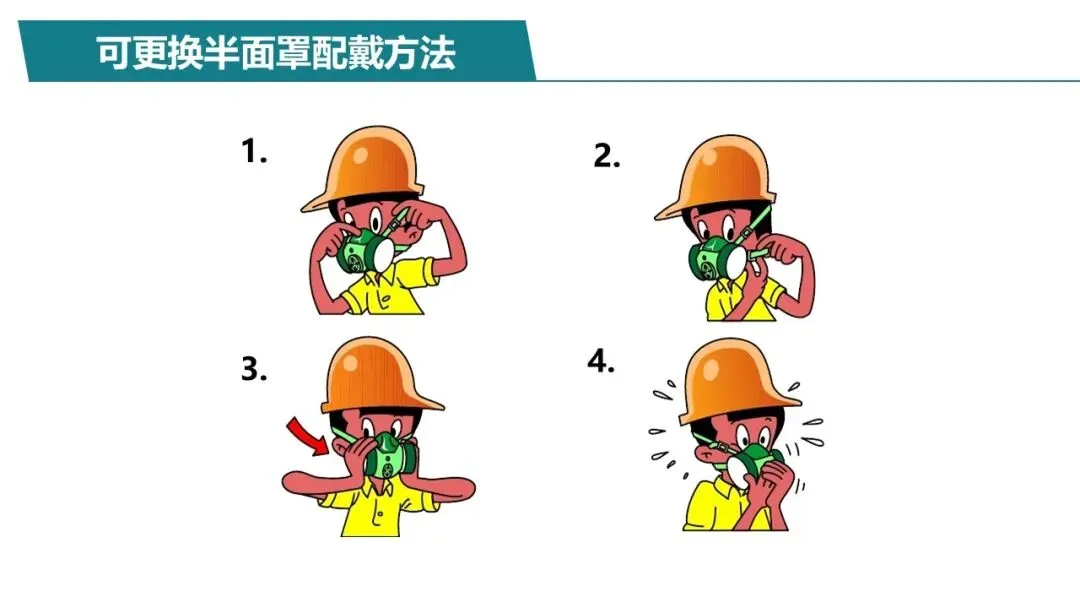 可更换半面罩配戴方法

1.

2.

3.

4.